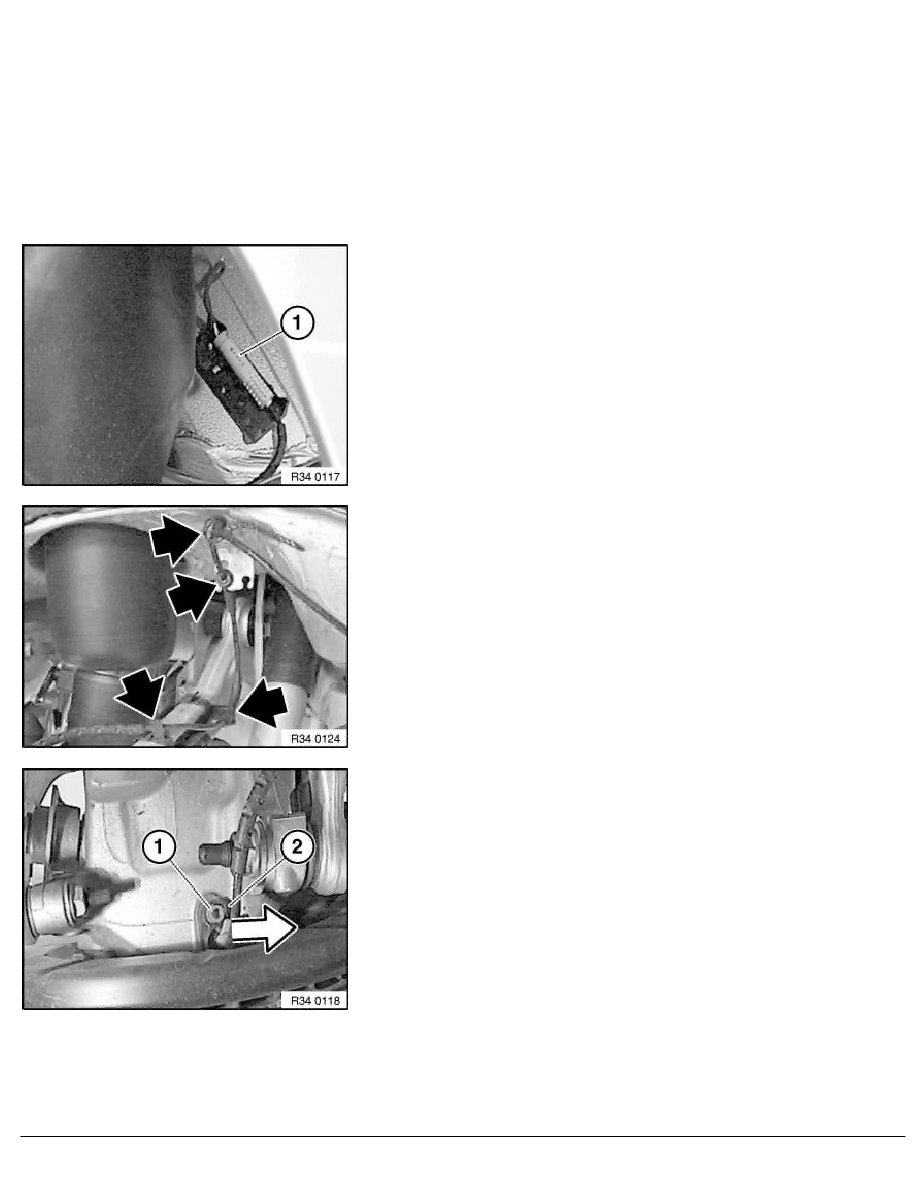 1

R34 0117

R34 0124

1

2

R34 0118