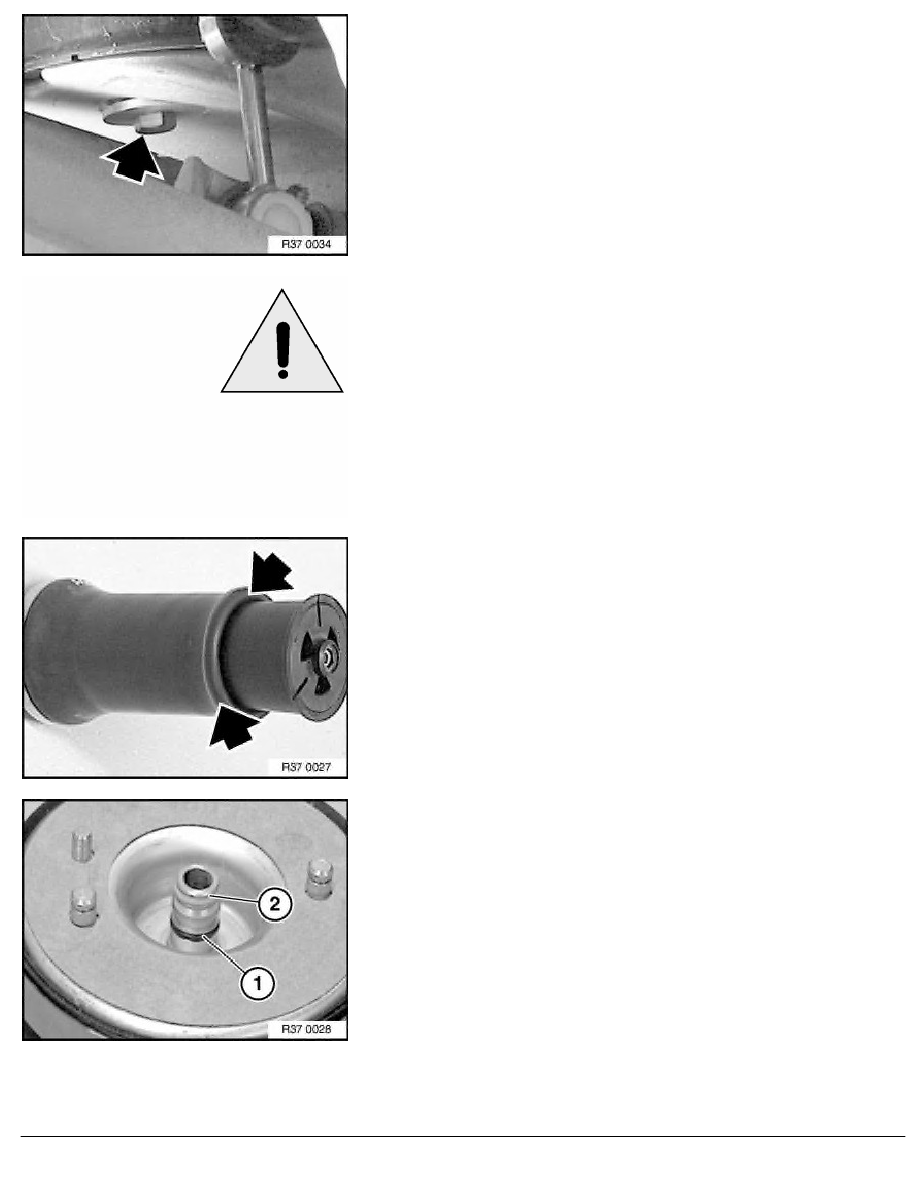 R37 0034

R37 0027

2

1

R37 0028