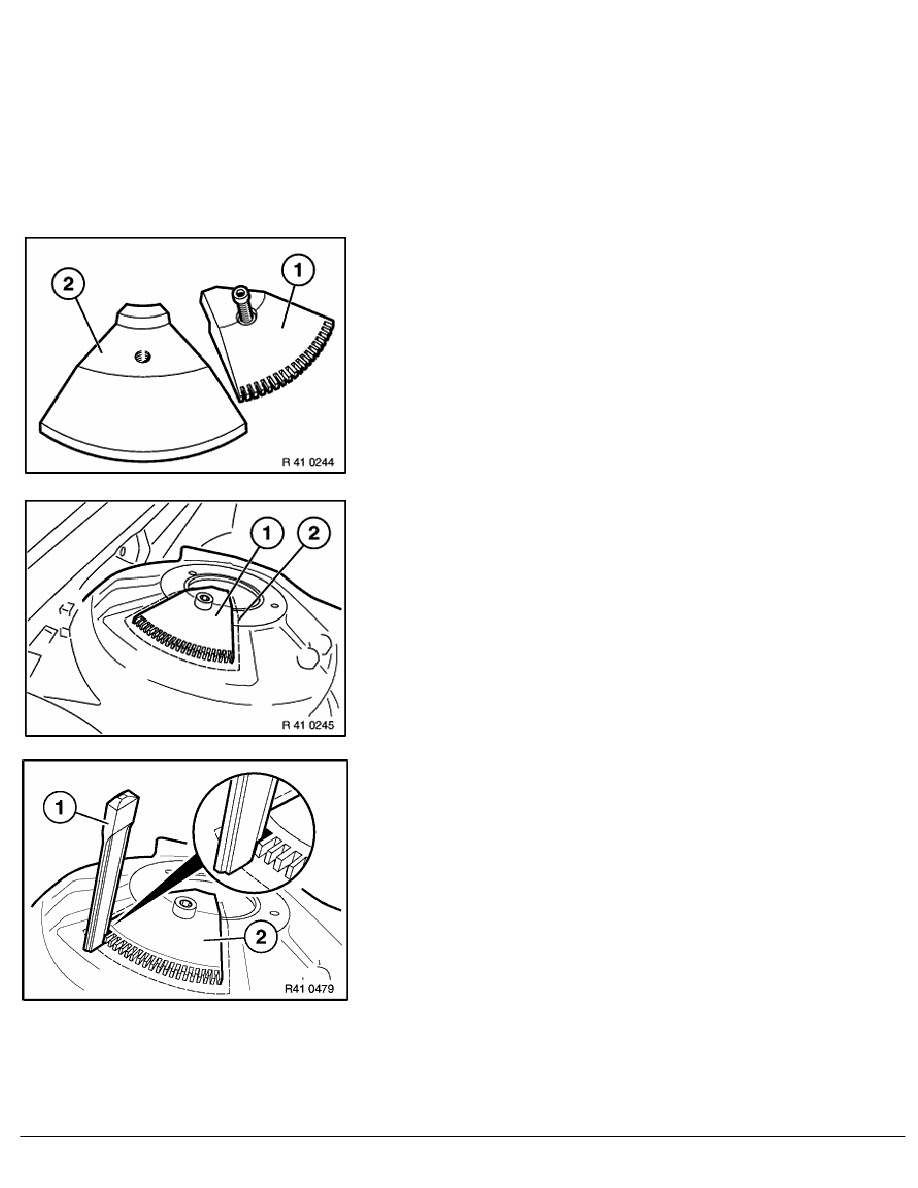 2

1

IR 41 0244

1

2

IR 41 0245

1

2

R41 0479