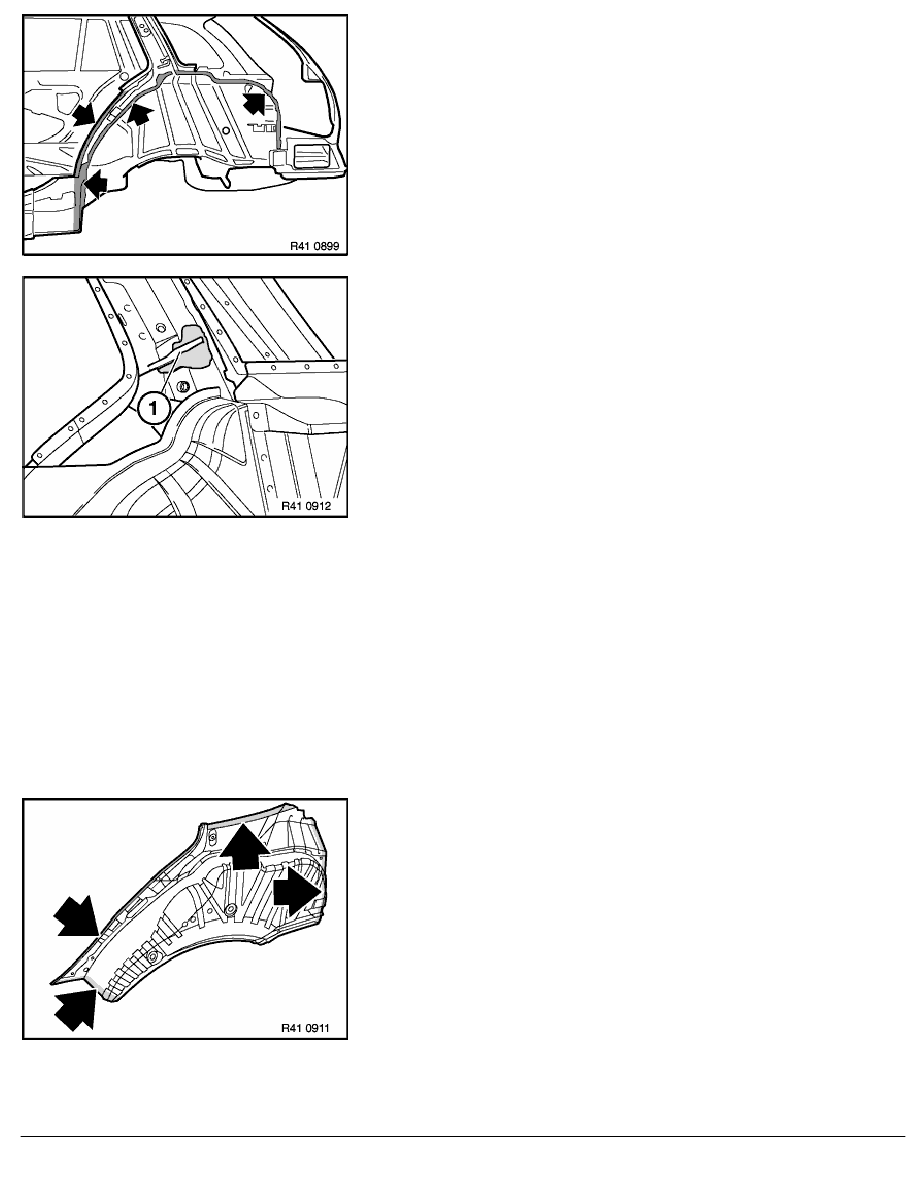 R41 0899

1

R41 0912

R41 0911