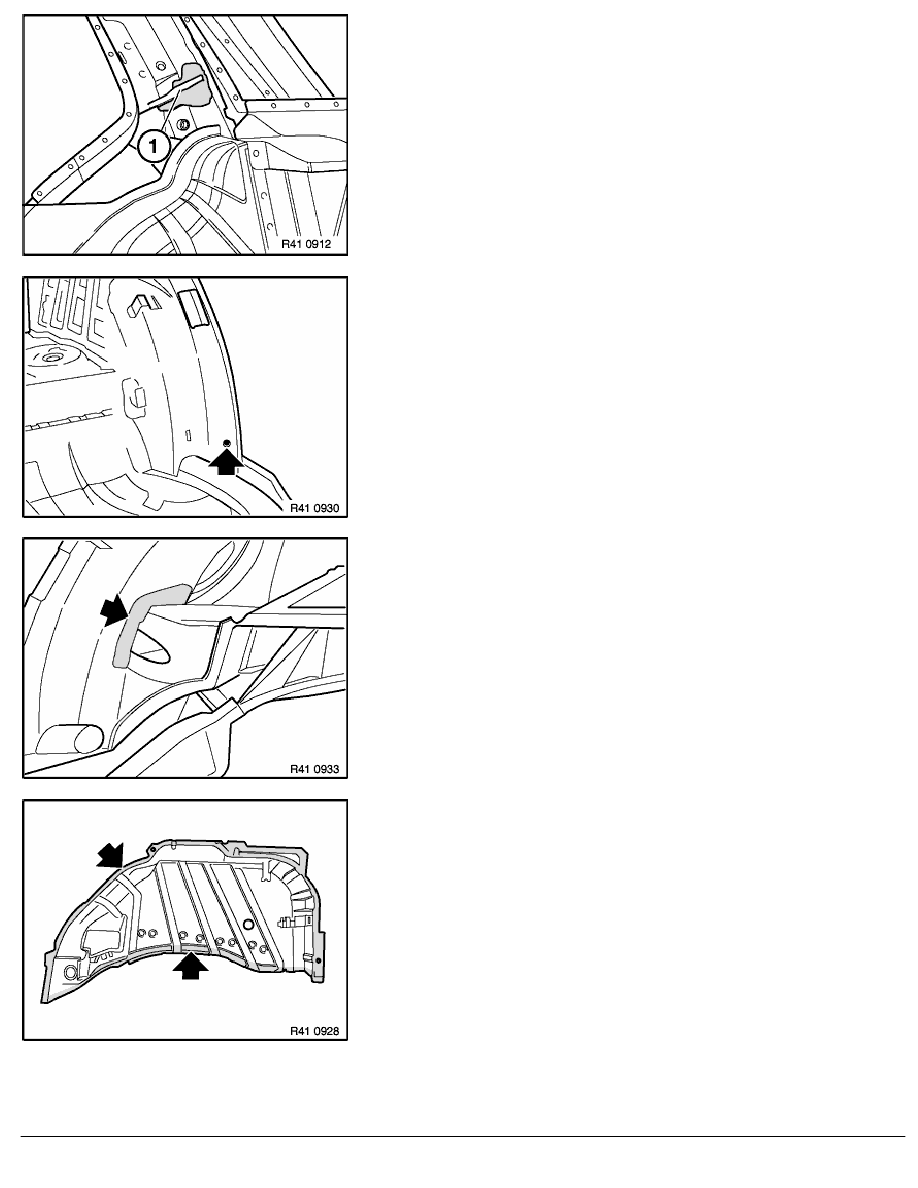 1

R41 0912

R41 0930

R41 0933

R41 0928