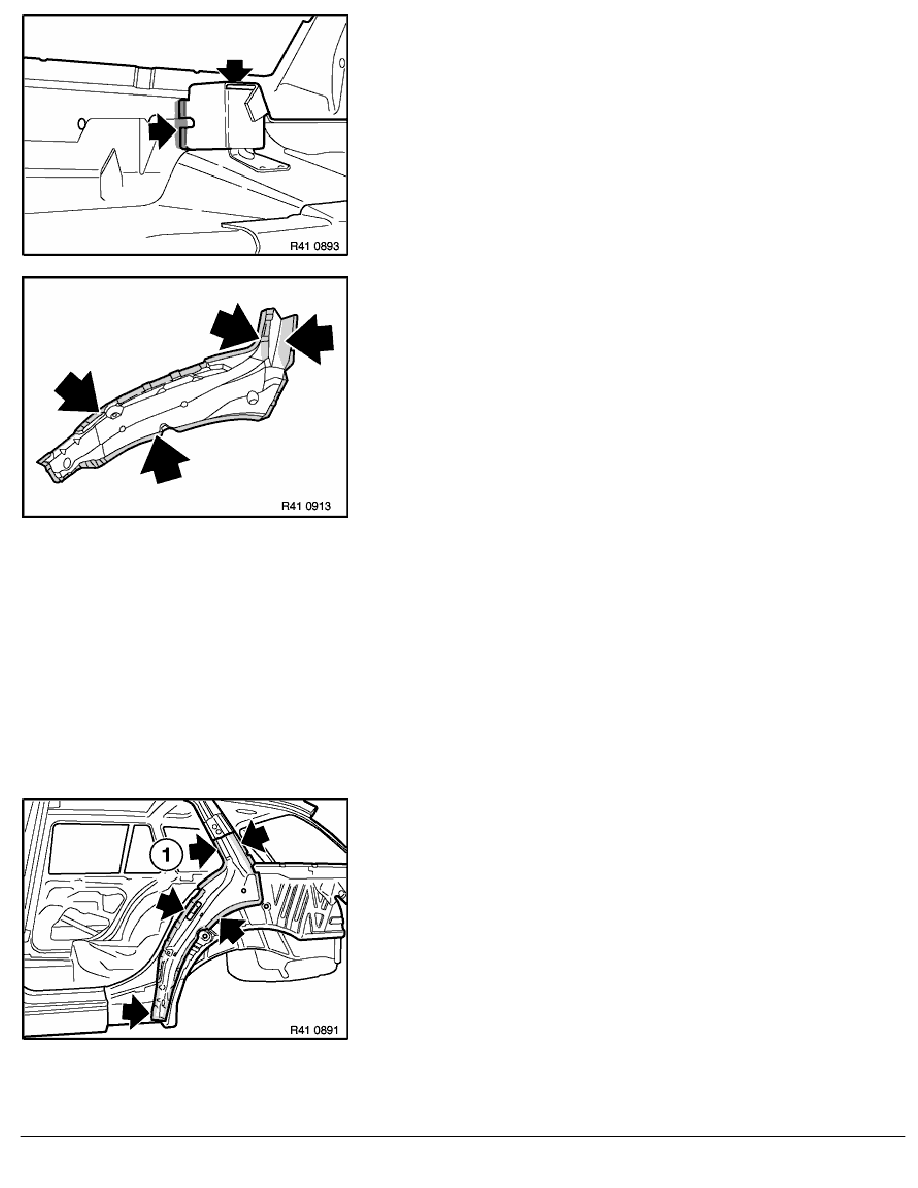 R41 0893

R41 0913

1

R41 0891