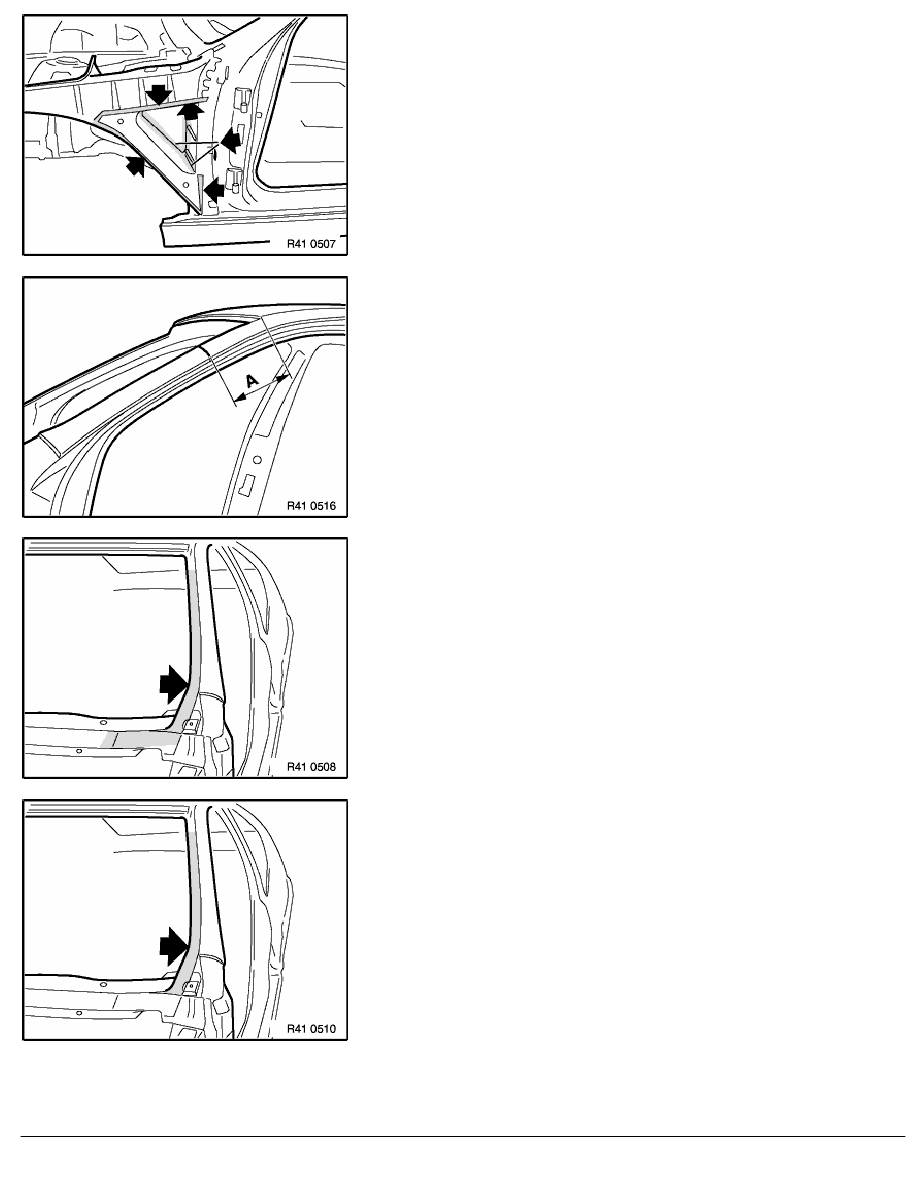 R41 0507

A

R41 0516

R41 0508

R41 0510