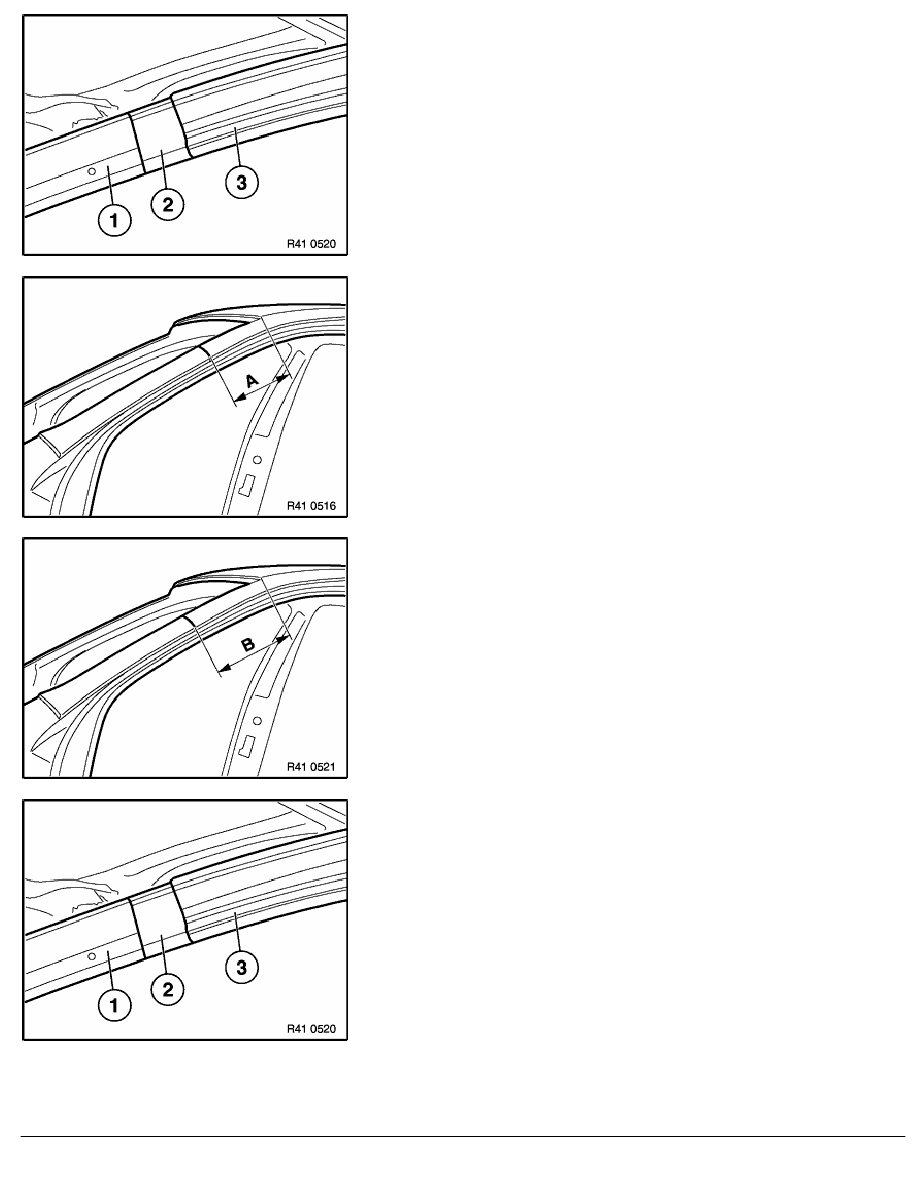 1
2
3
R41 0520

A
R41 0516

B
R41 0521

1
2
3
R41 0520