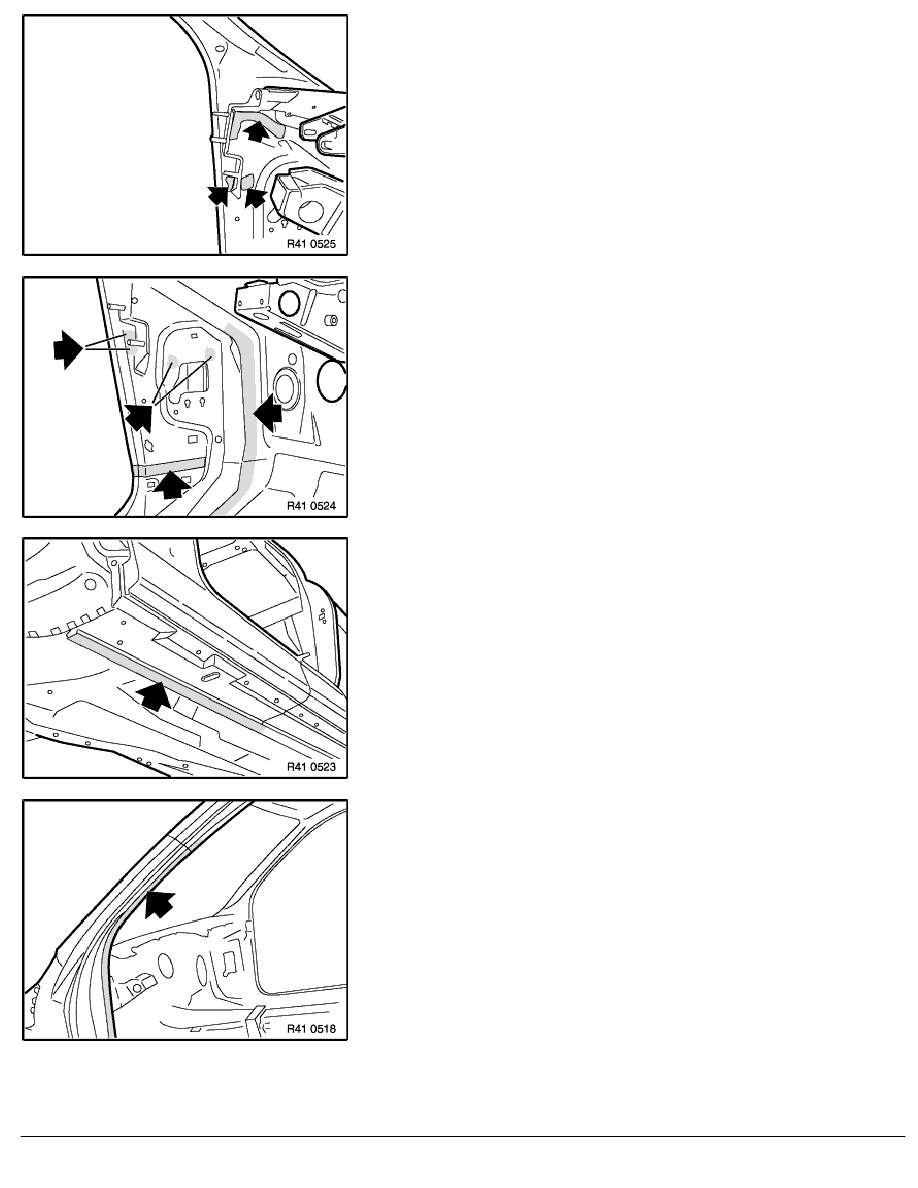 R41 0525

R41 0524

R41 0523

R41 0518