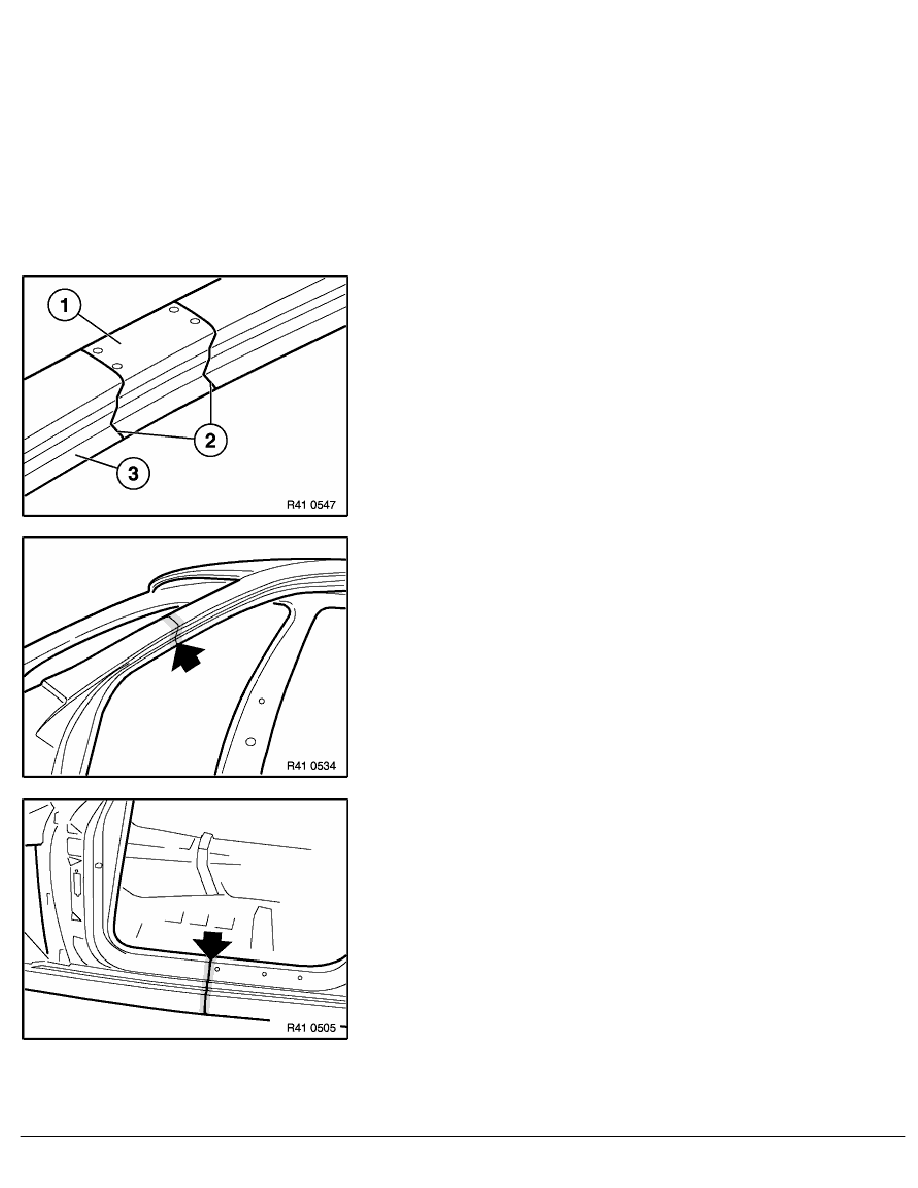 1

2

3

R41 0547

R41 0534

R41 0505