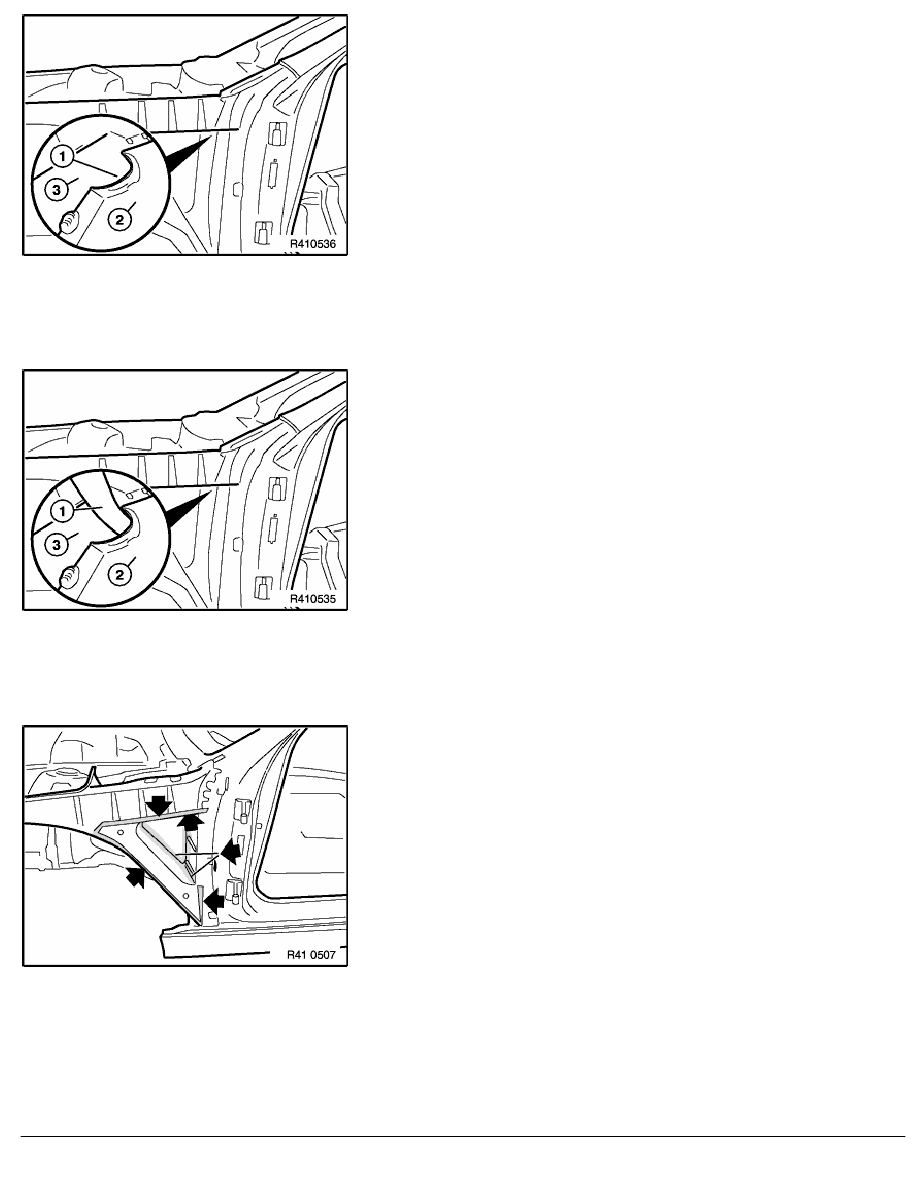 1
3
2
R410536

1
3
2
R410535

R41 0507