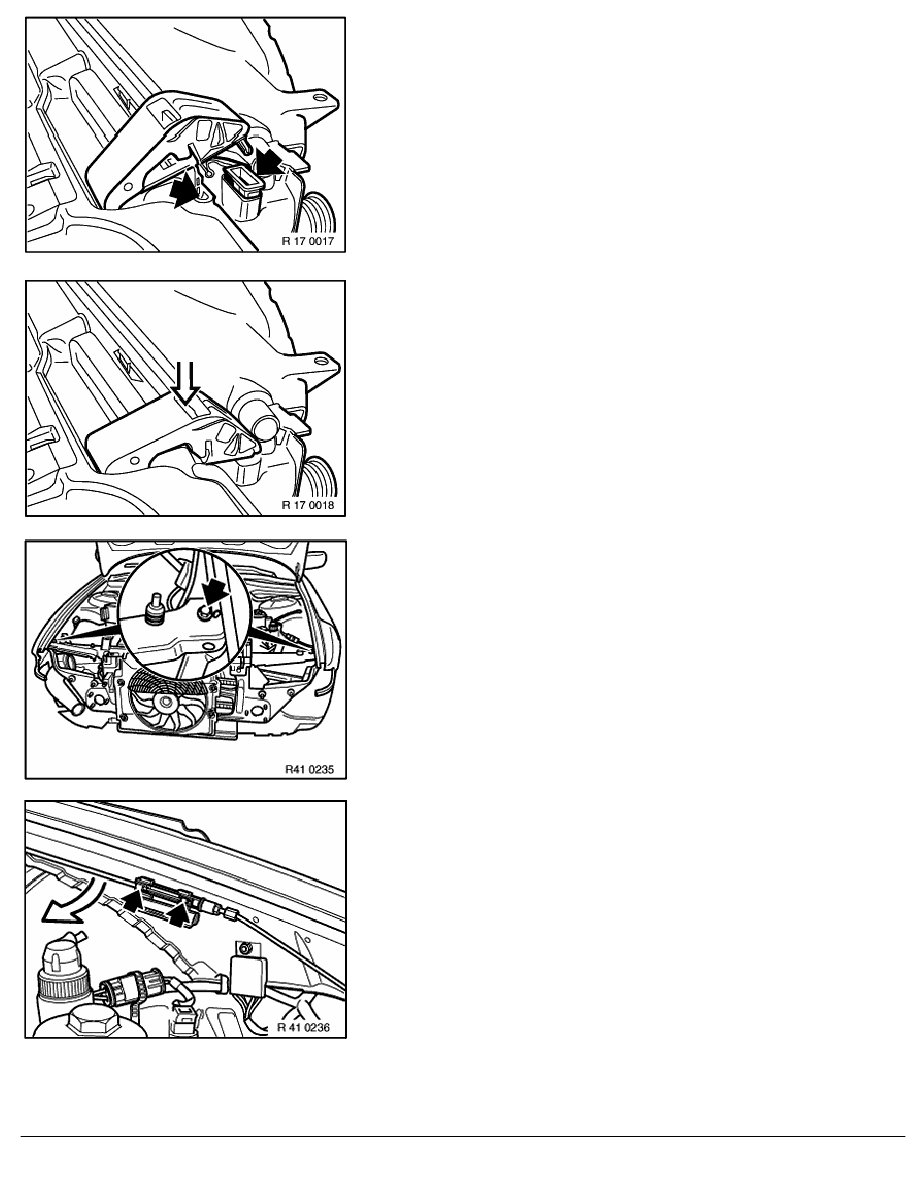 R 17 0017

R 17 0018

R41 0235

R 41 0236