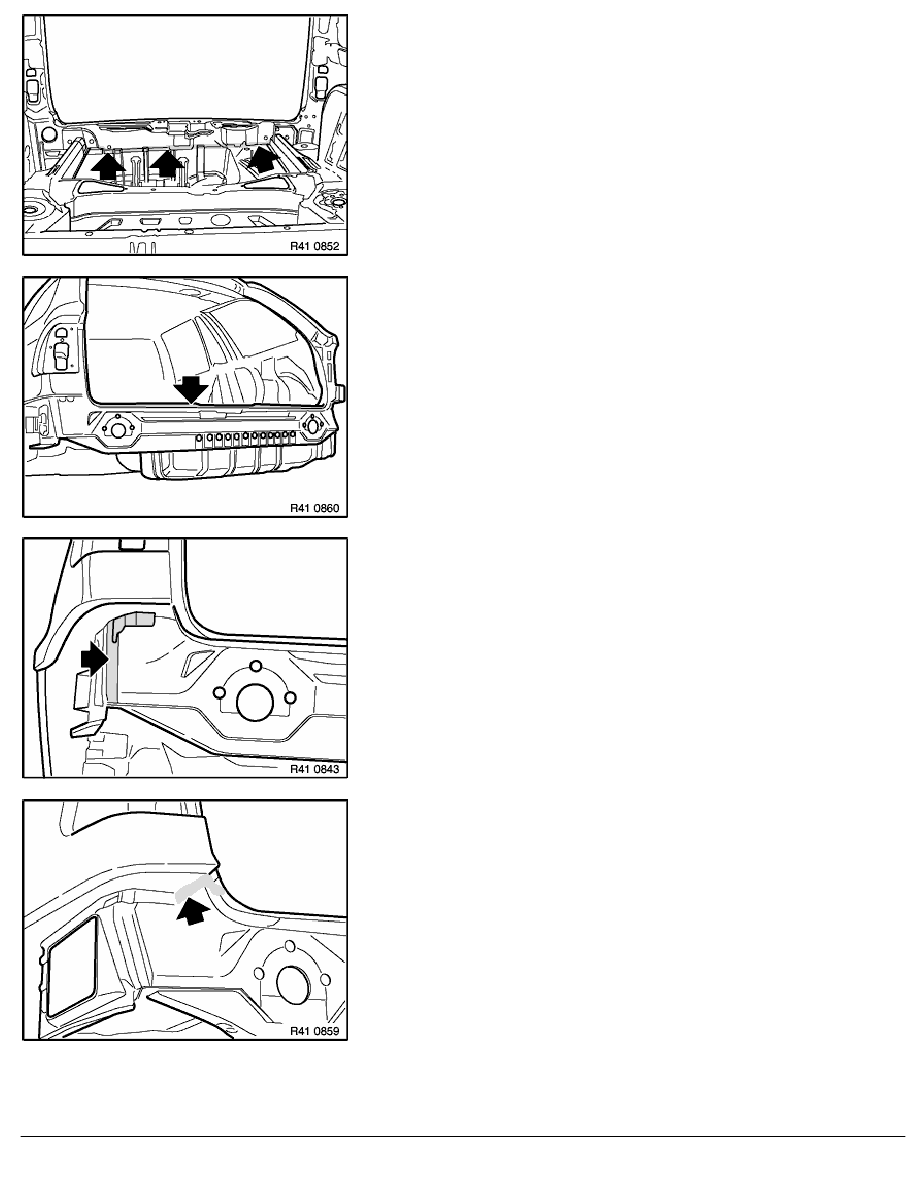 R41 0852

R41 0860

R41 0843

R41 0859