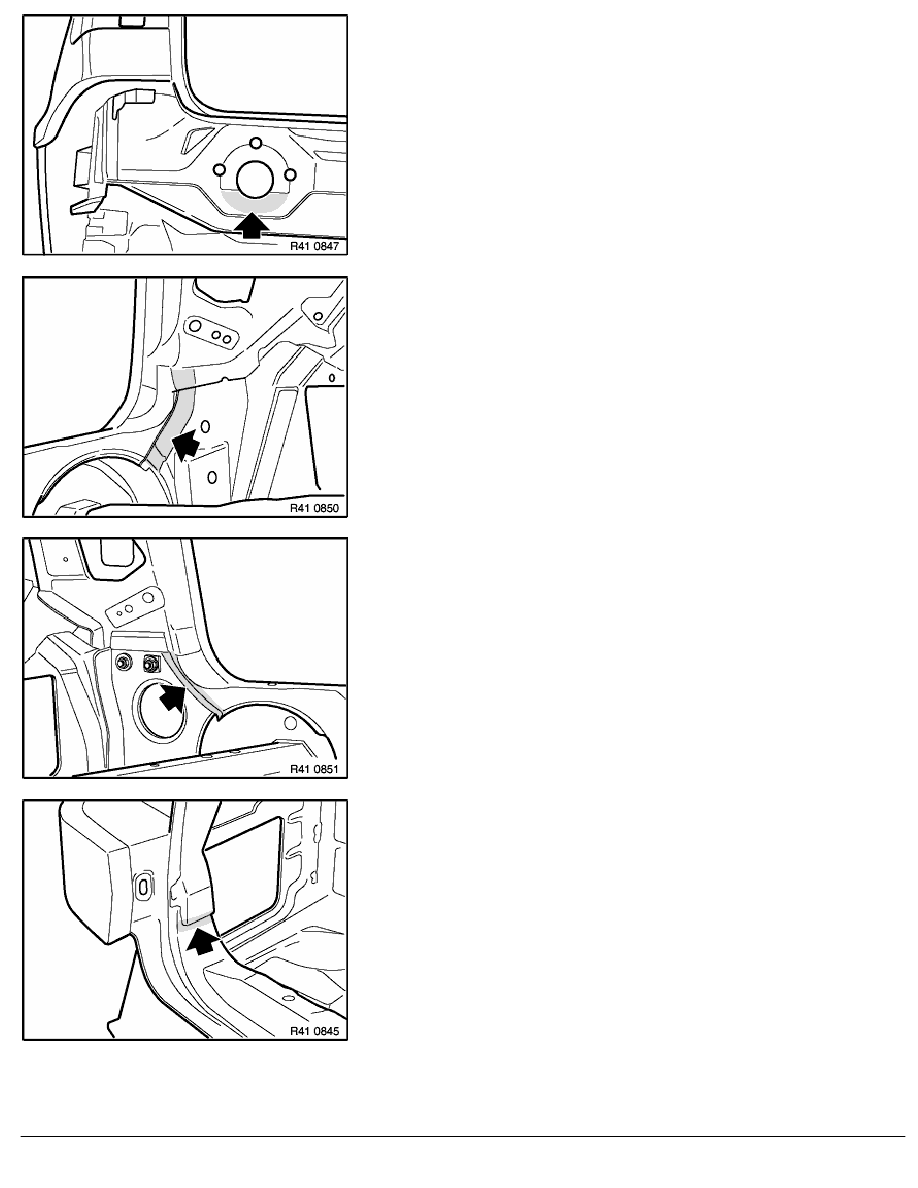 R41 0847

R41 0850

R41 0851

R41 0845