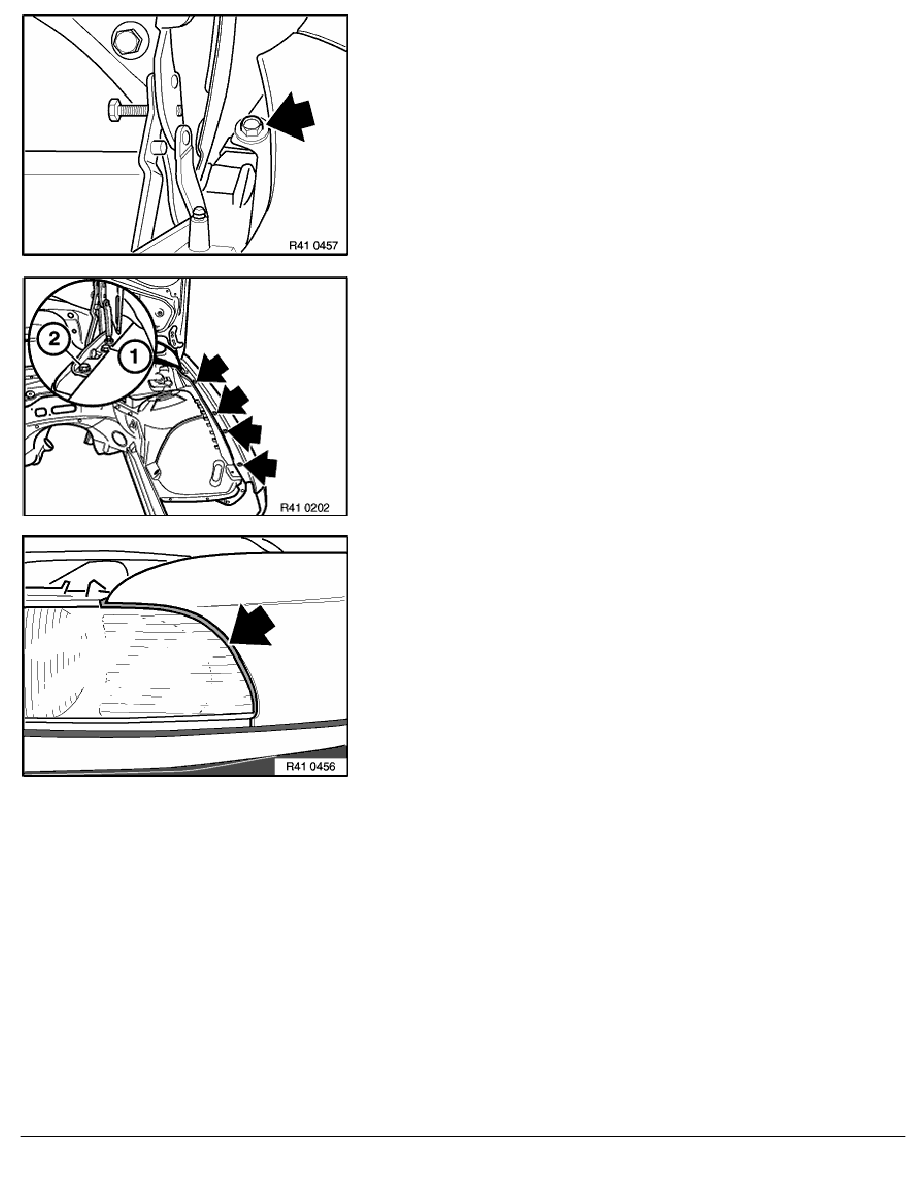 R41 0457

2
1
R41 0202

R41 0456