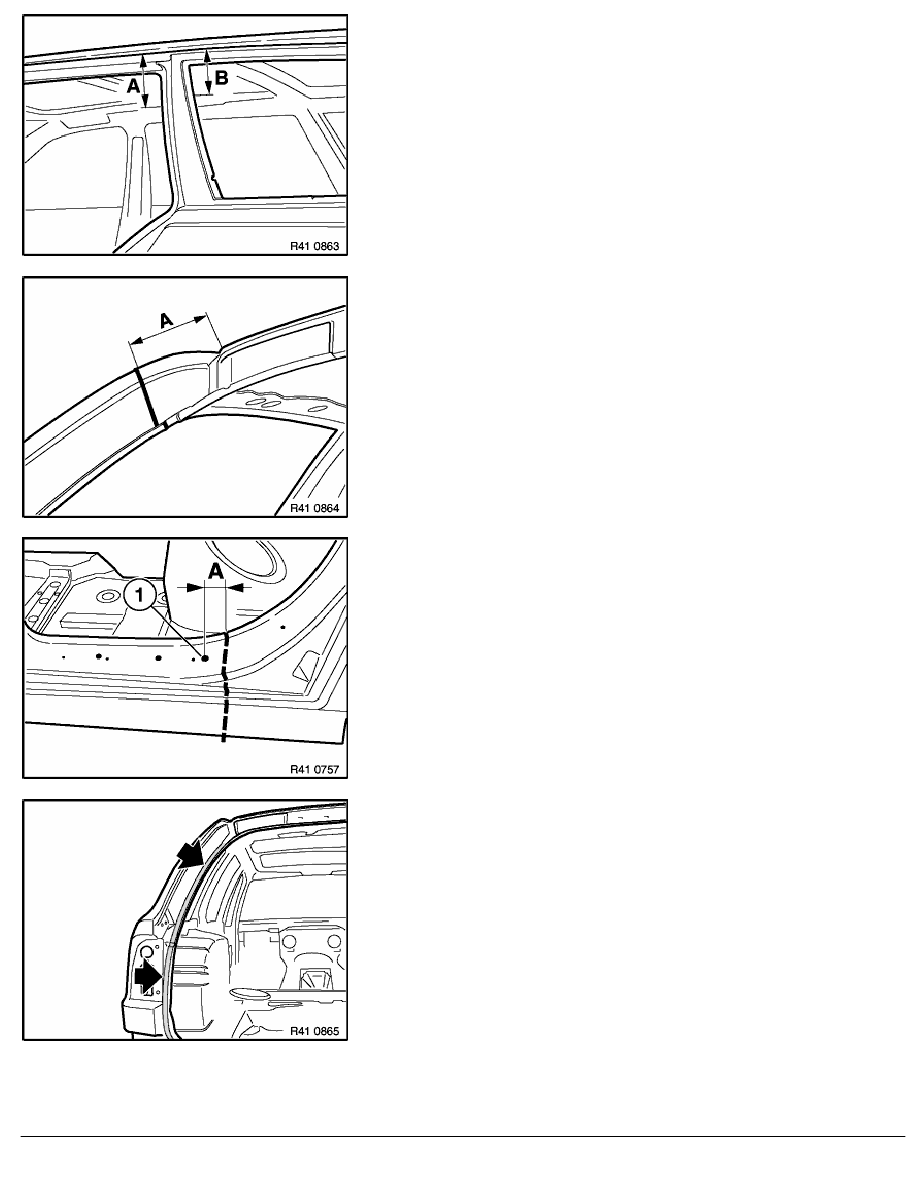 A

B

R41 0863

A

R41 0864

1

A

R41 0757

R41 0865