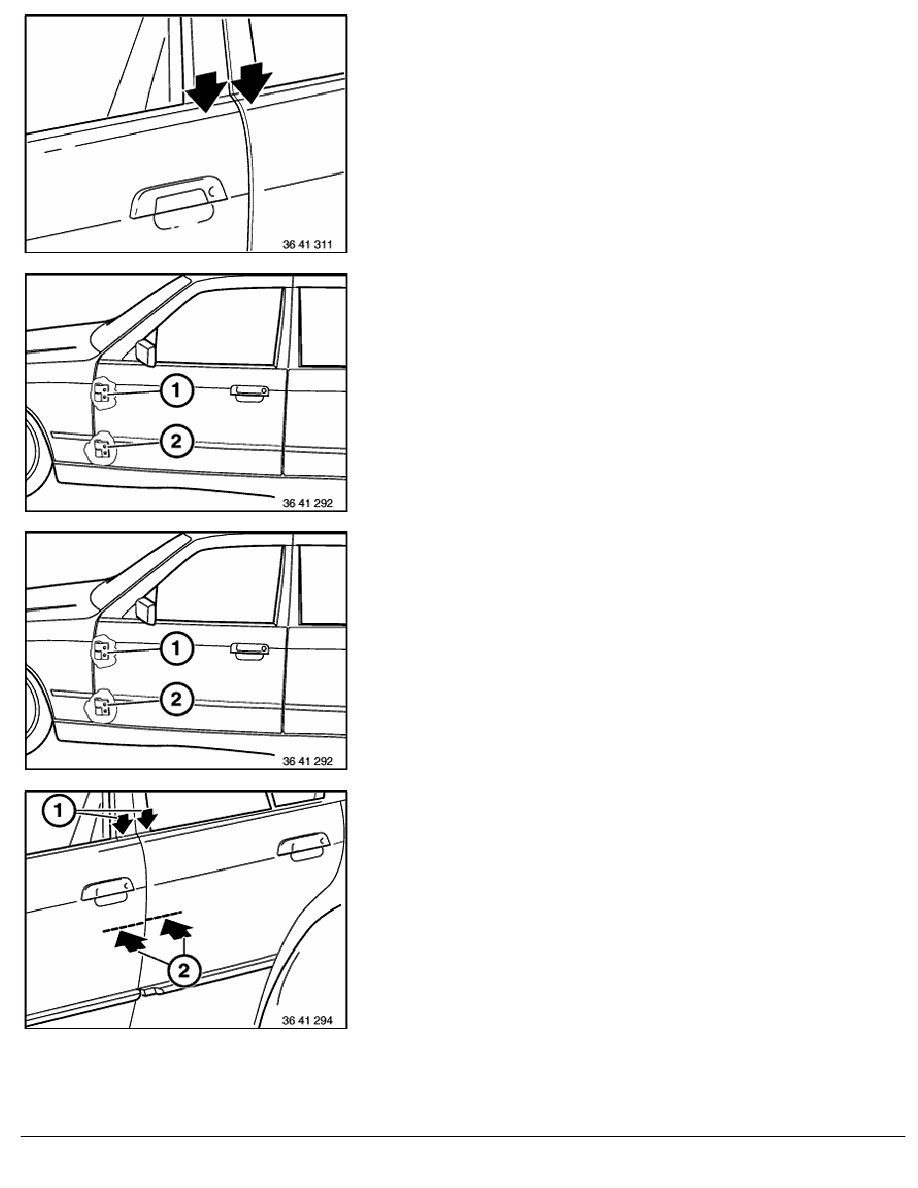 36 41 311

1

2

36 41 292

1

2

36 41 292

1

2

36 41 294