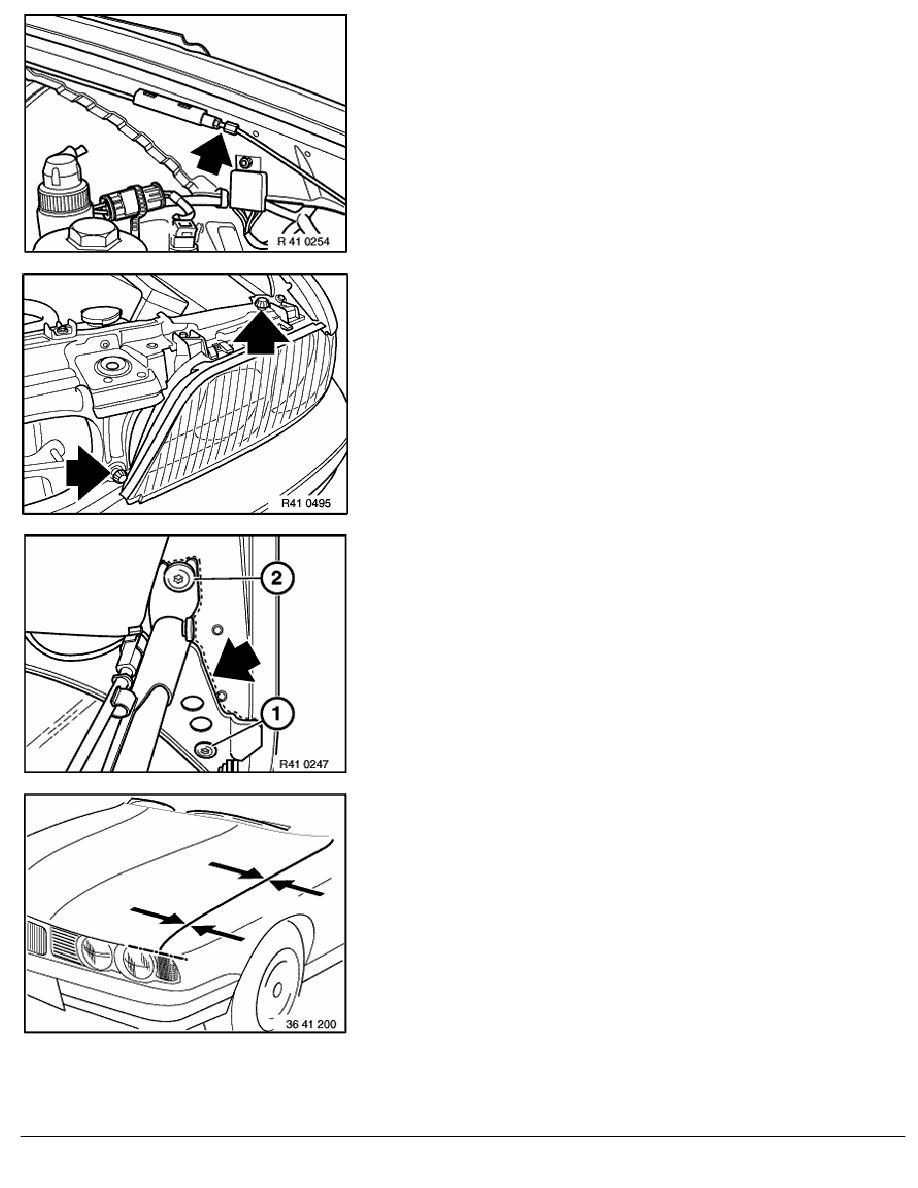 R 41 0254

R41 0495

2

1

R41 0247

36 41 200