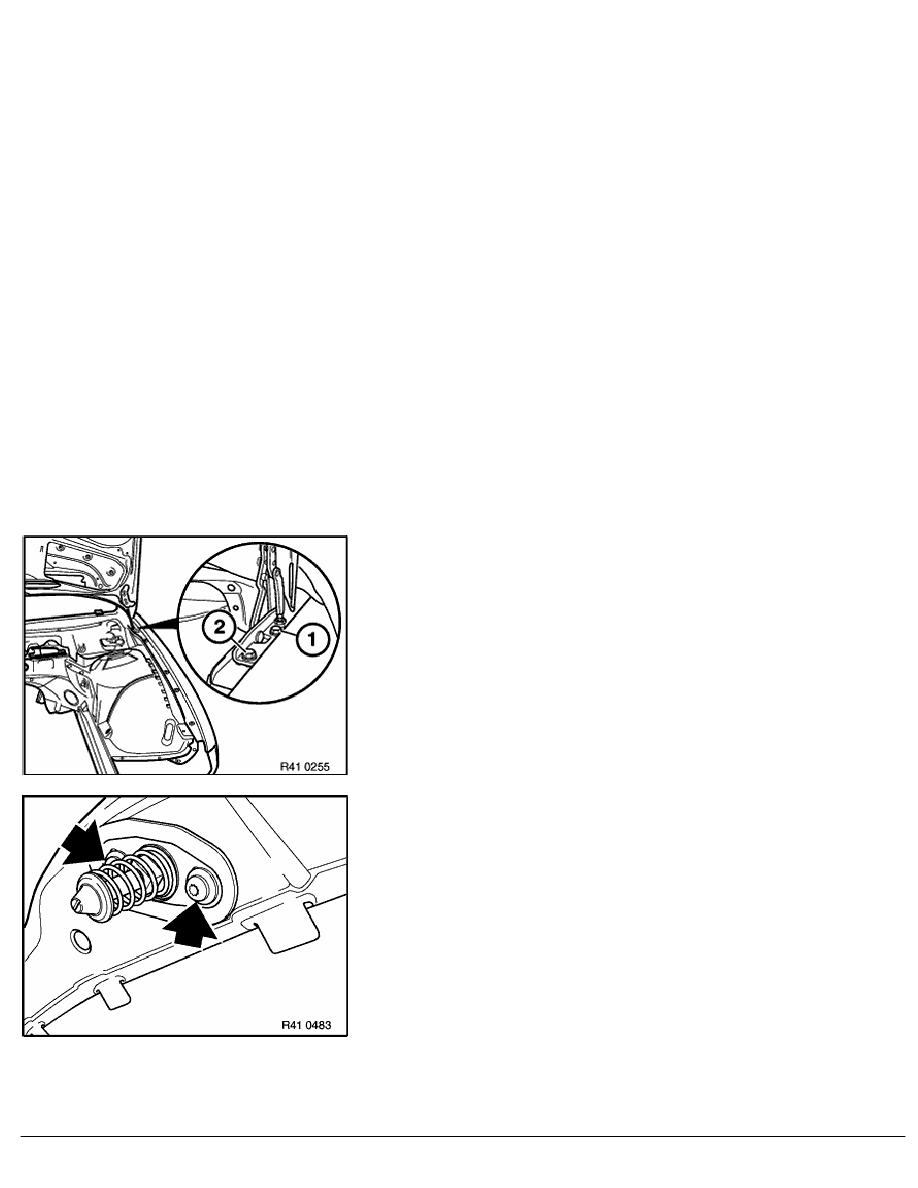 2
1
R41 0255

R41 0483