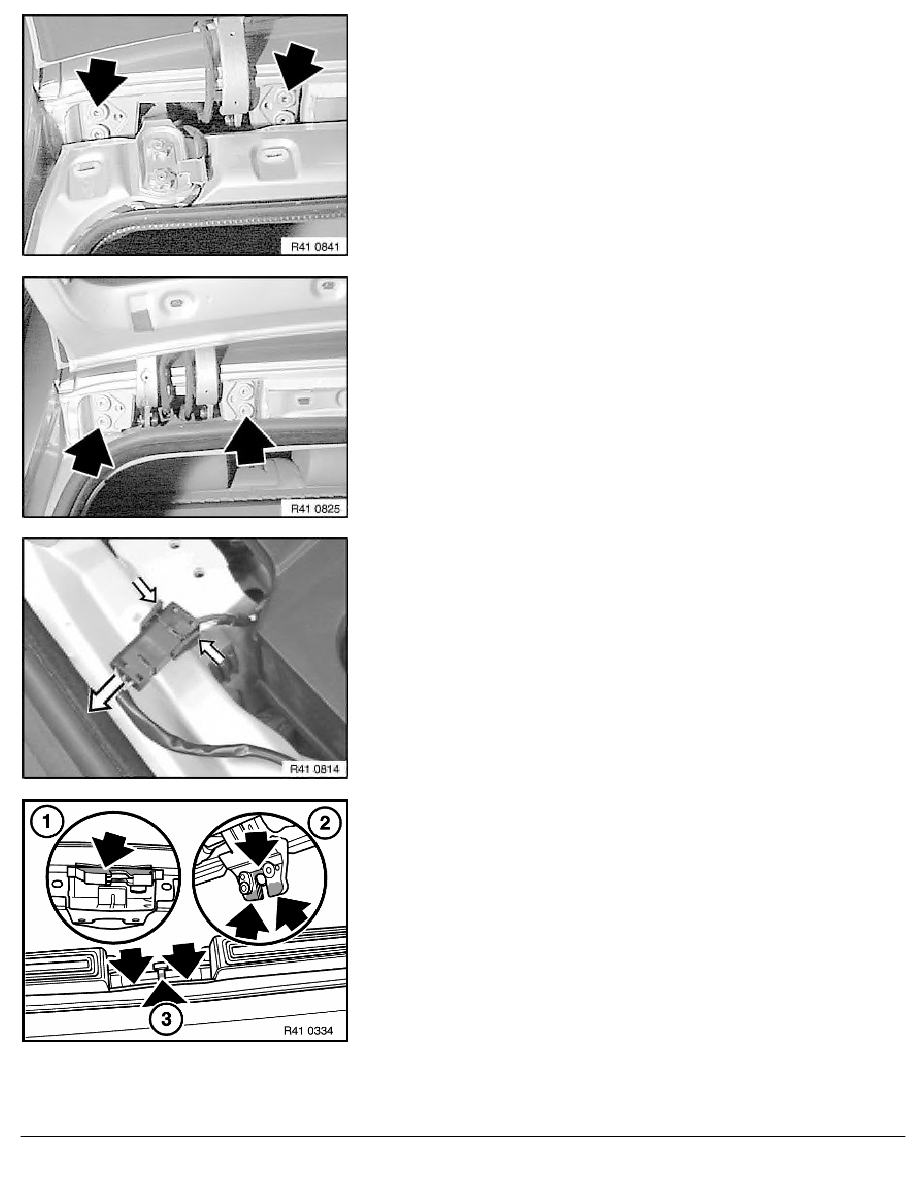 R41 0841

R41 0825

R41 0814

1

2

3

R41 0334