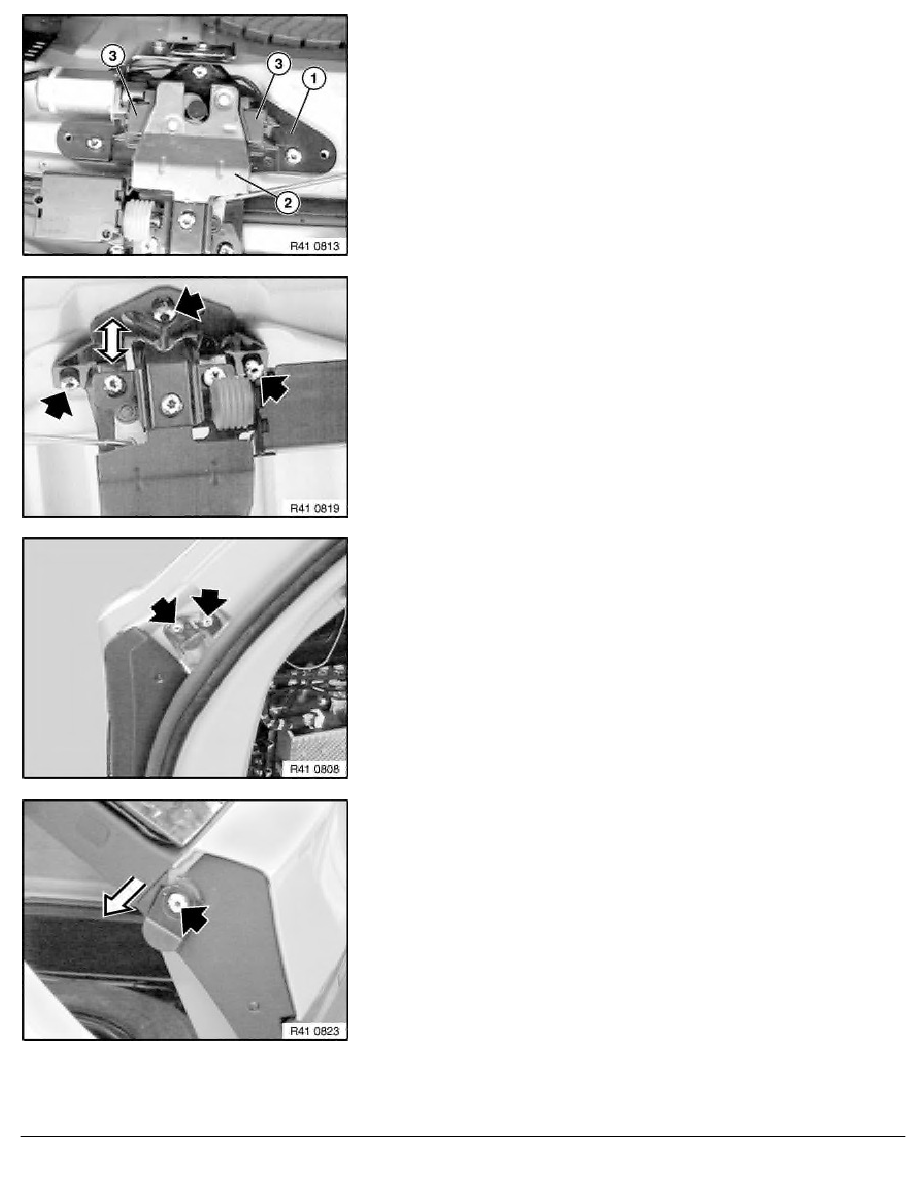 3
3
1
2
R41 0813

R41 0819

R41 0808

R41 0823