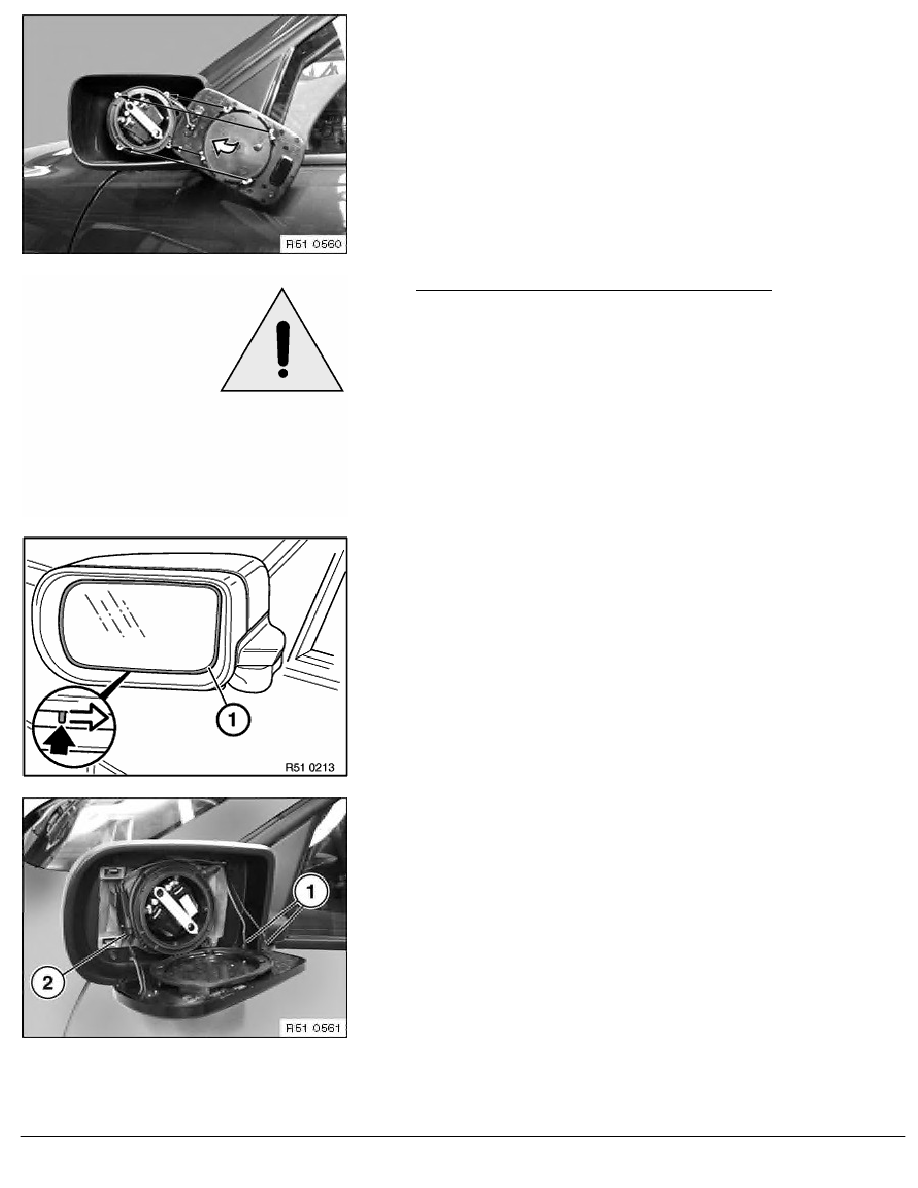 R51 0560

1

R51 0213

1

2

R51 0561