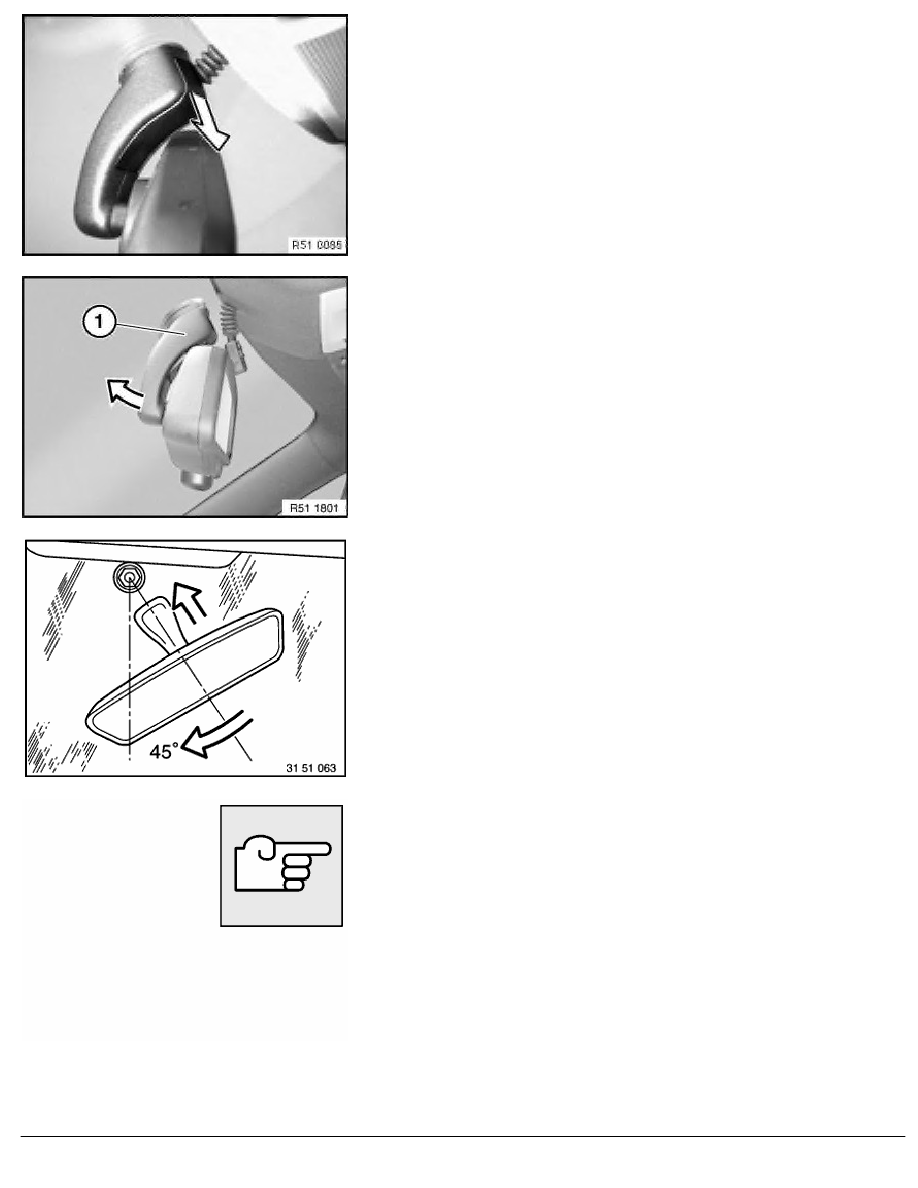 R51 0095

1

R51 1801

45°

31 51 063