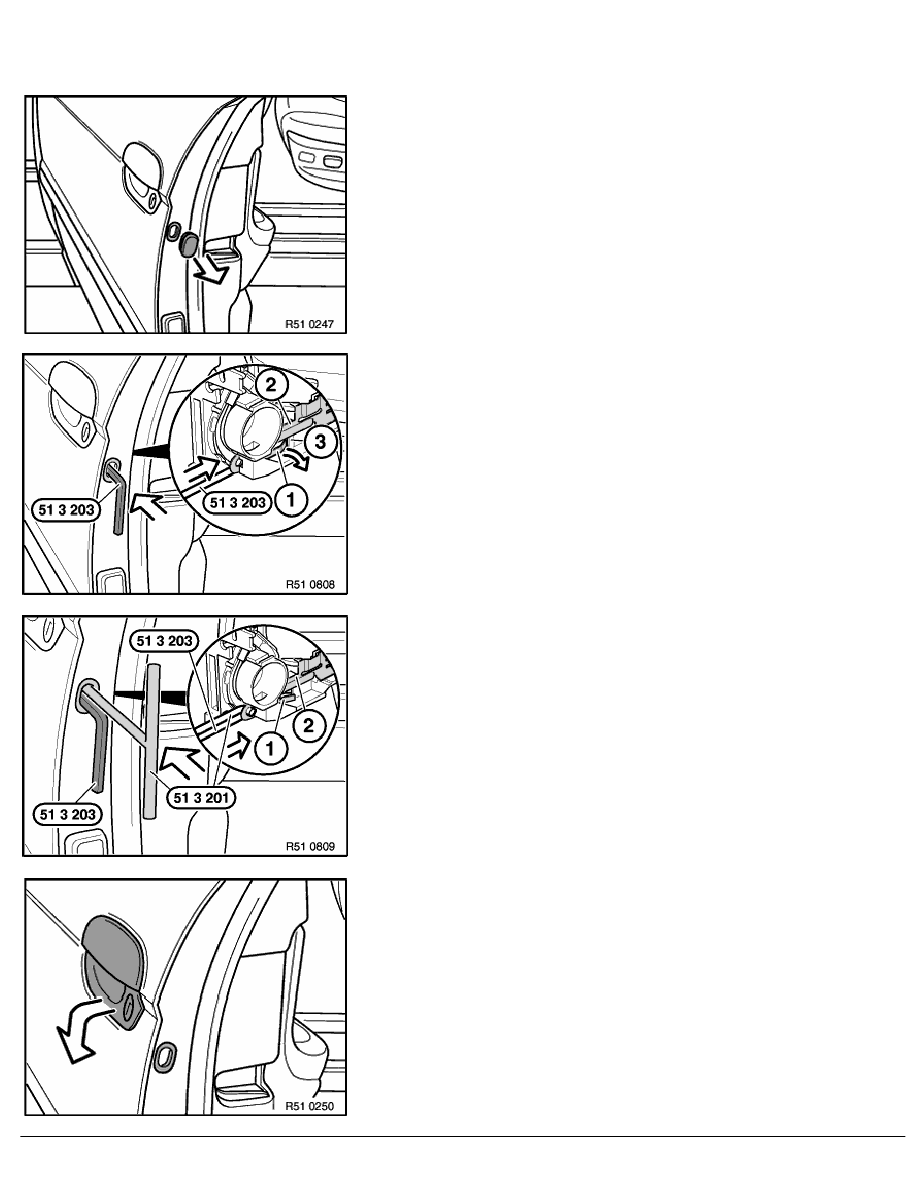 R51 0247

2
3
51 3 203
1
51 3 203
R51 0608

51 3 203
2
1
51 3 201
51 3 203
R51 0609

R51 0250