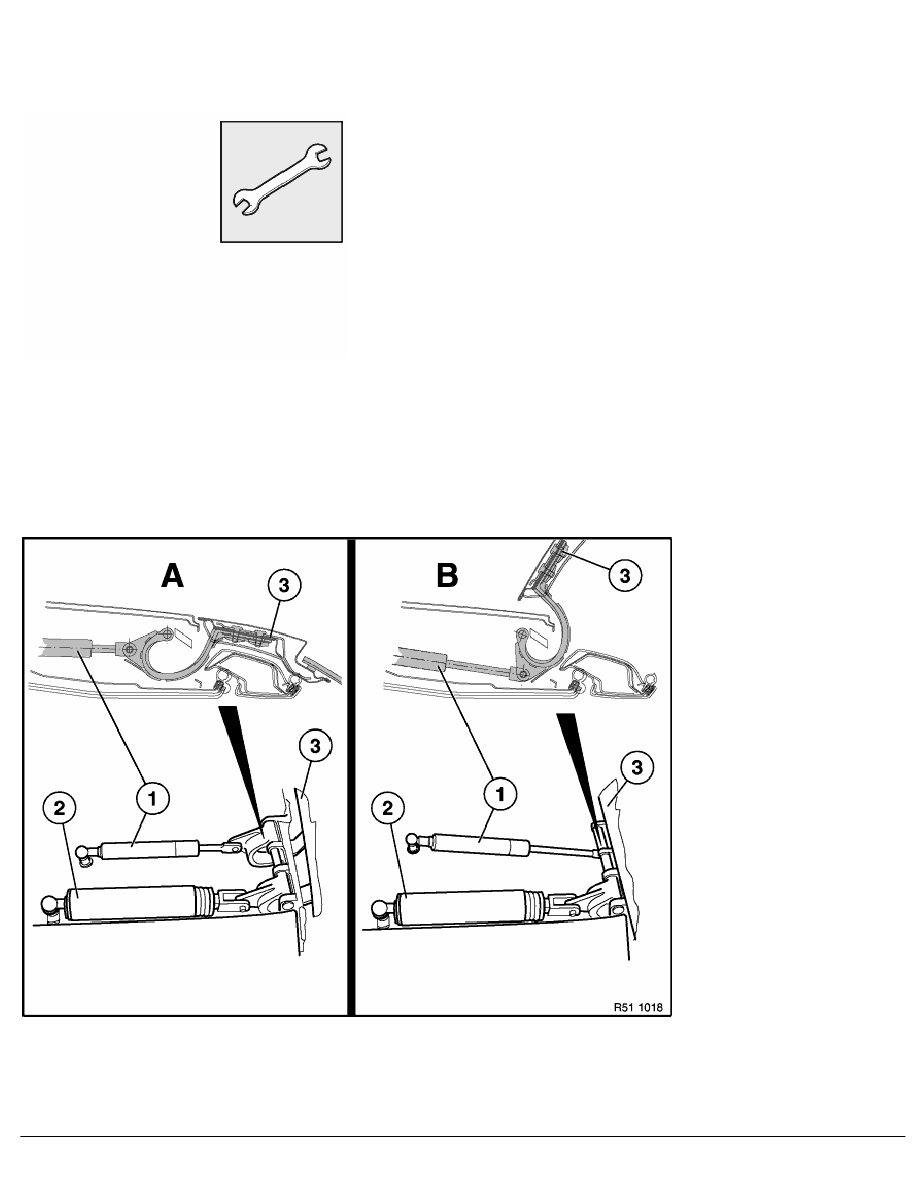 A

3

1

2

3

B

3

1

2

3

R51 1018