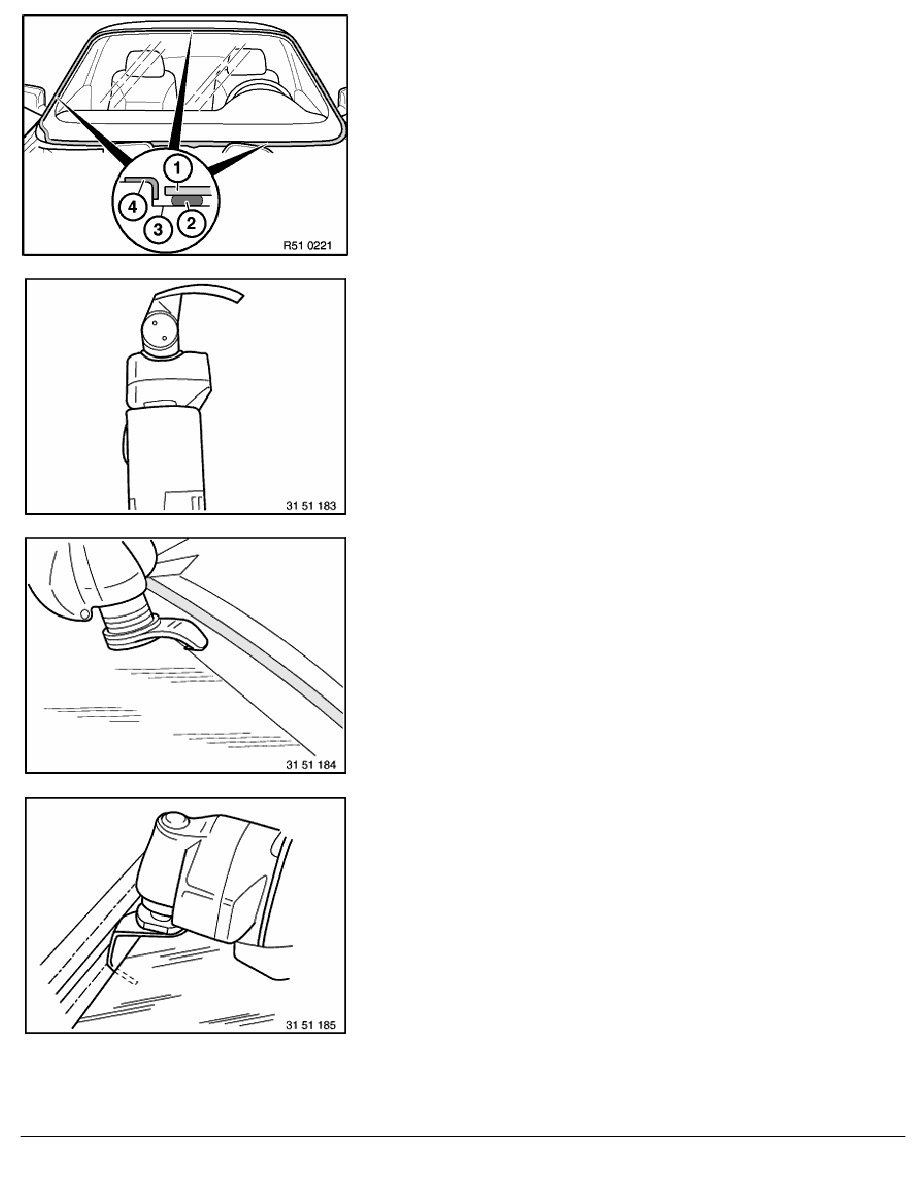 1
4
3
2
R51 0221

31 51 183

31 51 184

31 51 185