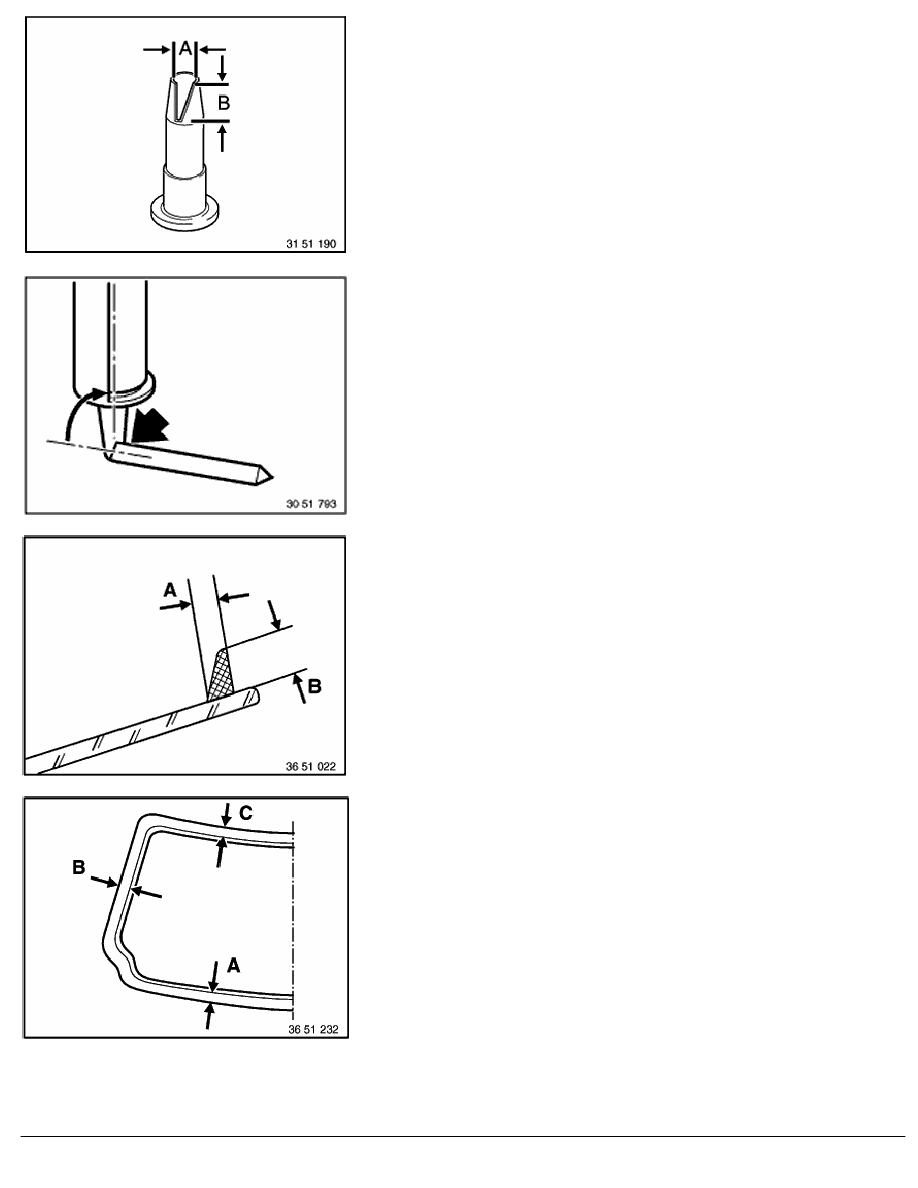 A
B
31 51 190

30 51 793

A
B
36 51 022

C
B
A
36 51 232