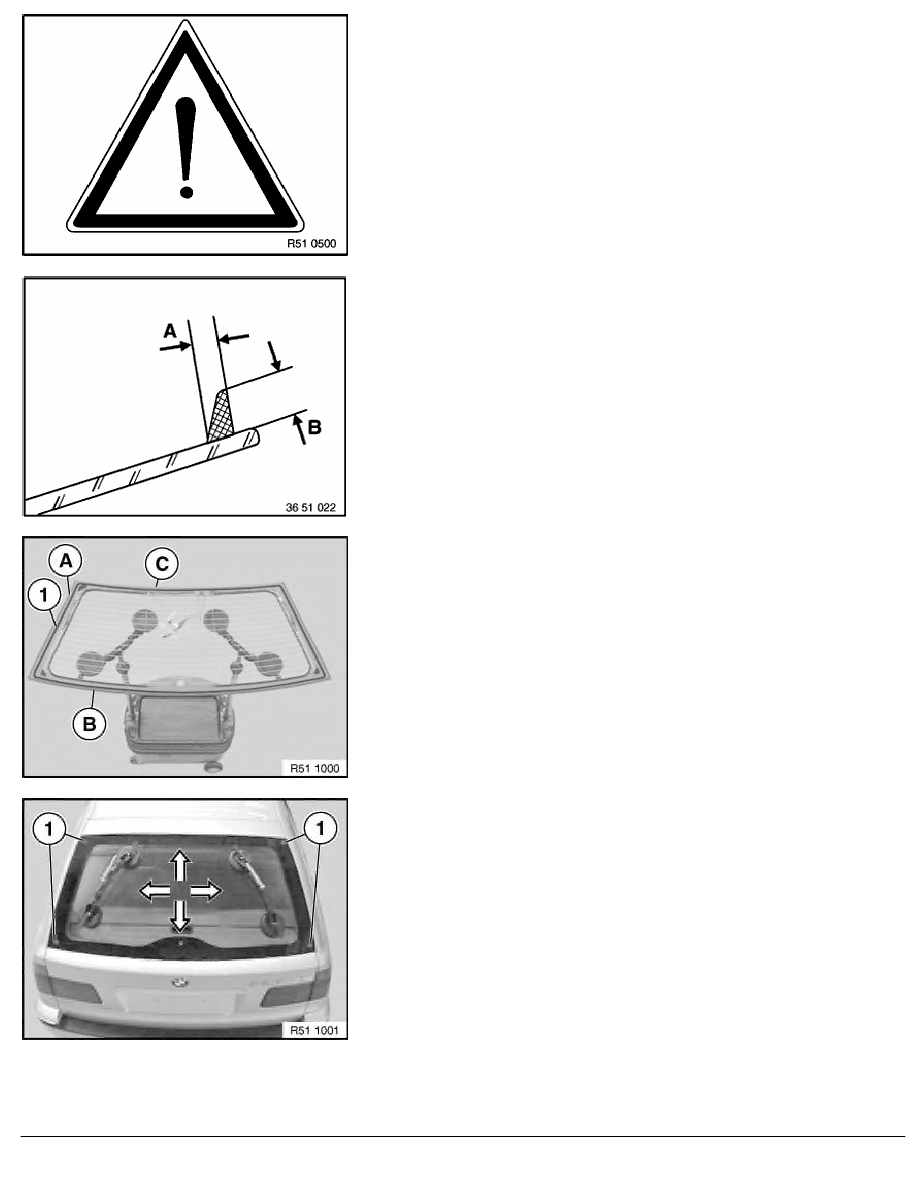 R51 0500

A

B

36 51 022

A

C

1

B

R51 1000

1

1

R51 1001