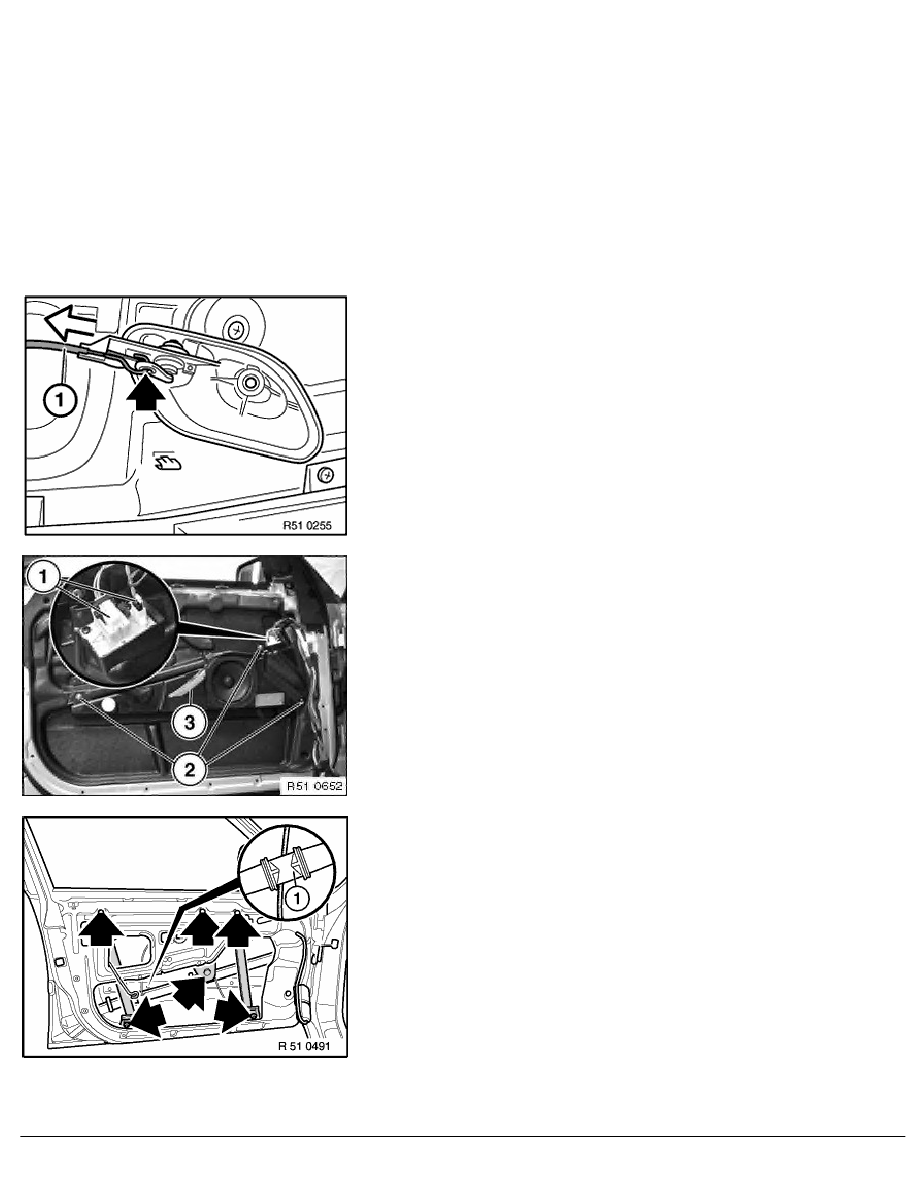 1

R51 0255

1

3

2

R51 0652

1

R 51 0491