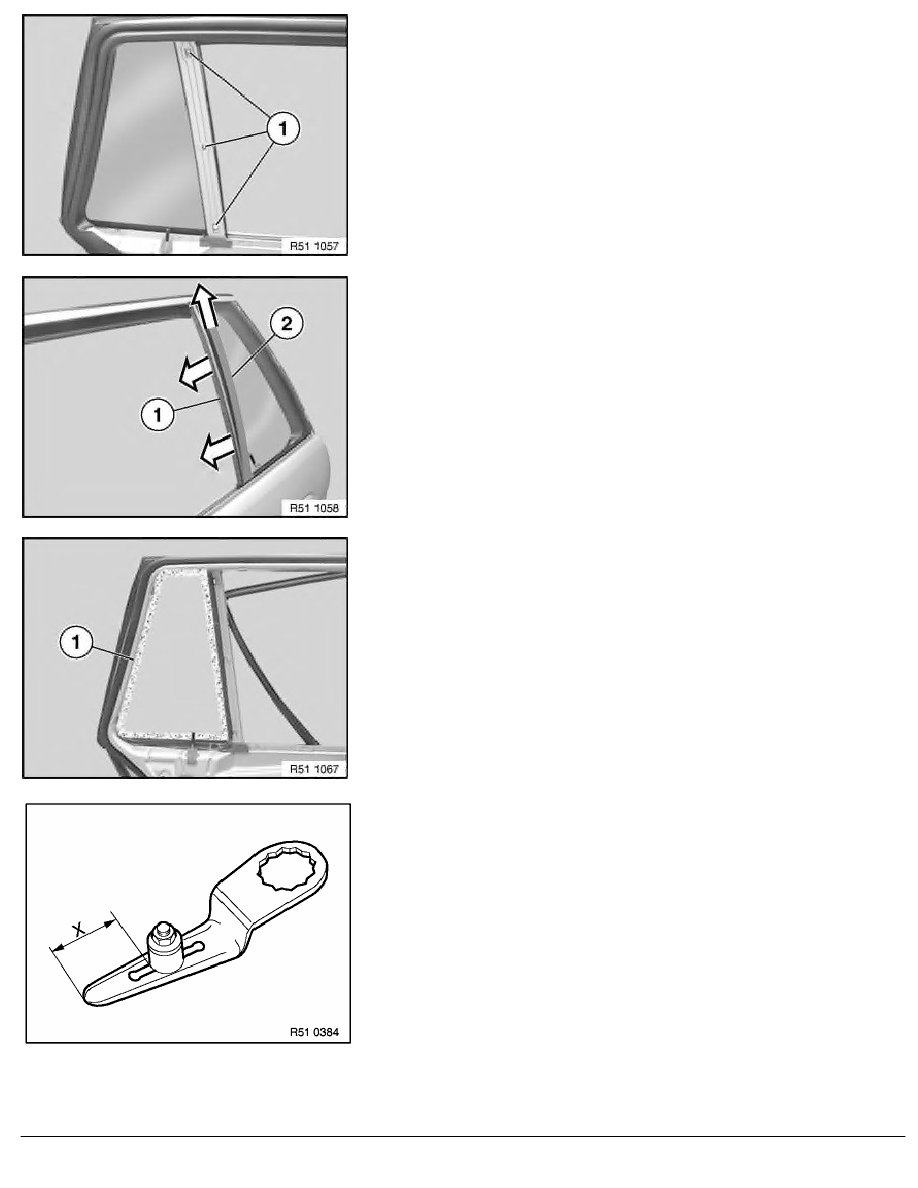 1

R51 1057

2

1

R51 1058

1

R51 1067

X

R51 0384