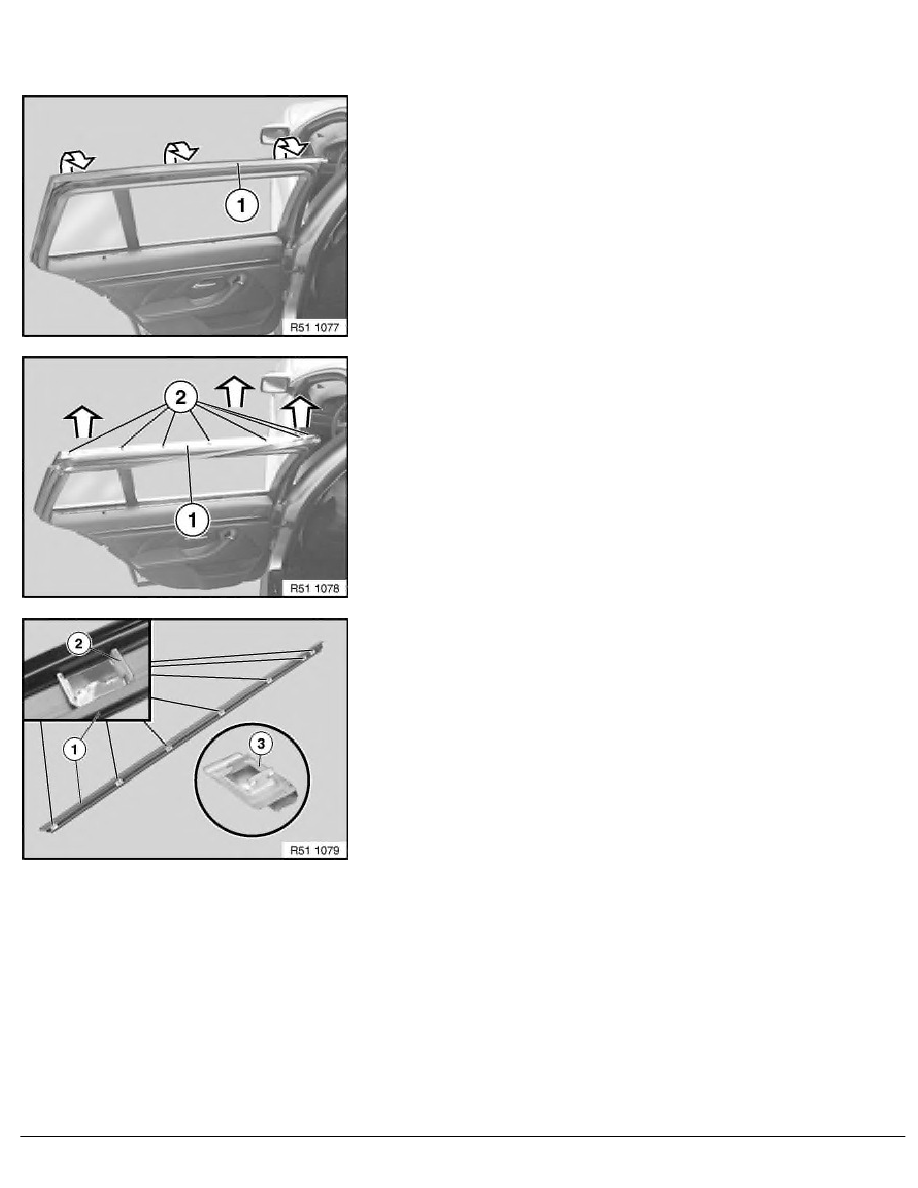 1

R51 1077

2

1

R51 1078

2

1

3

R51 1079