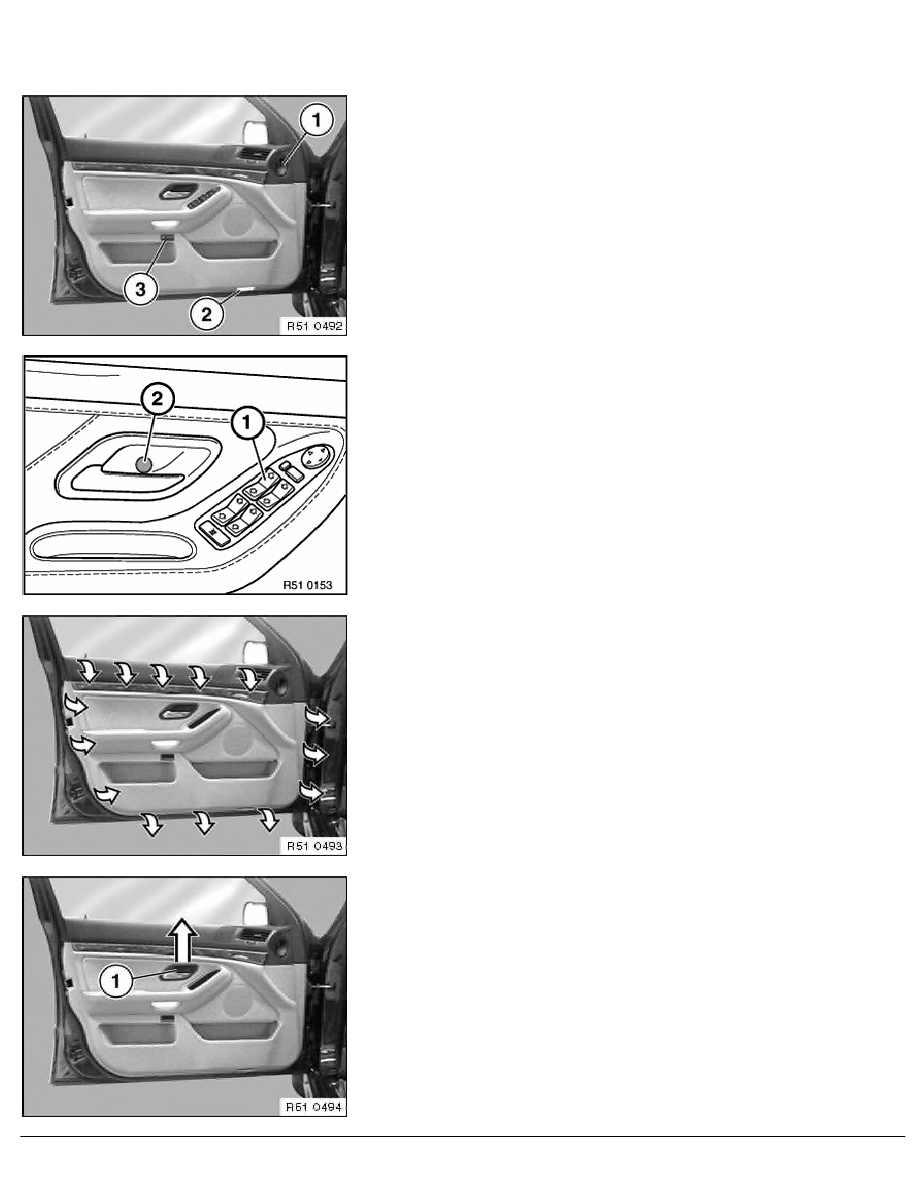 1
3
2
R51 0492

2
1
R51 0153

R51 0493

1
R51 0494