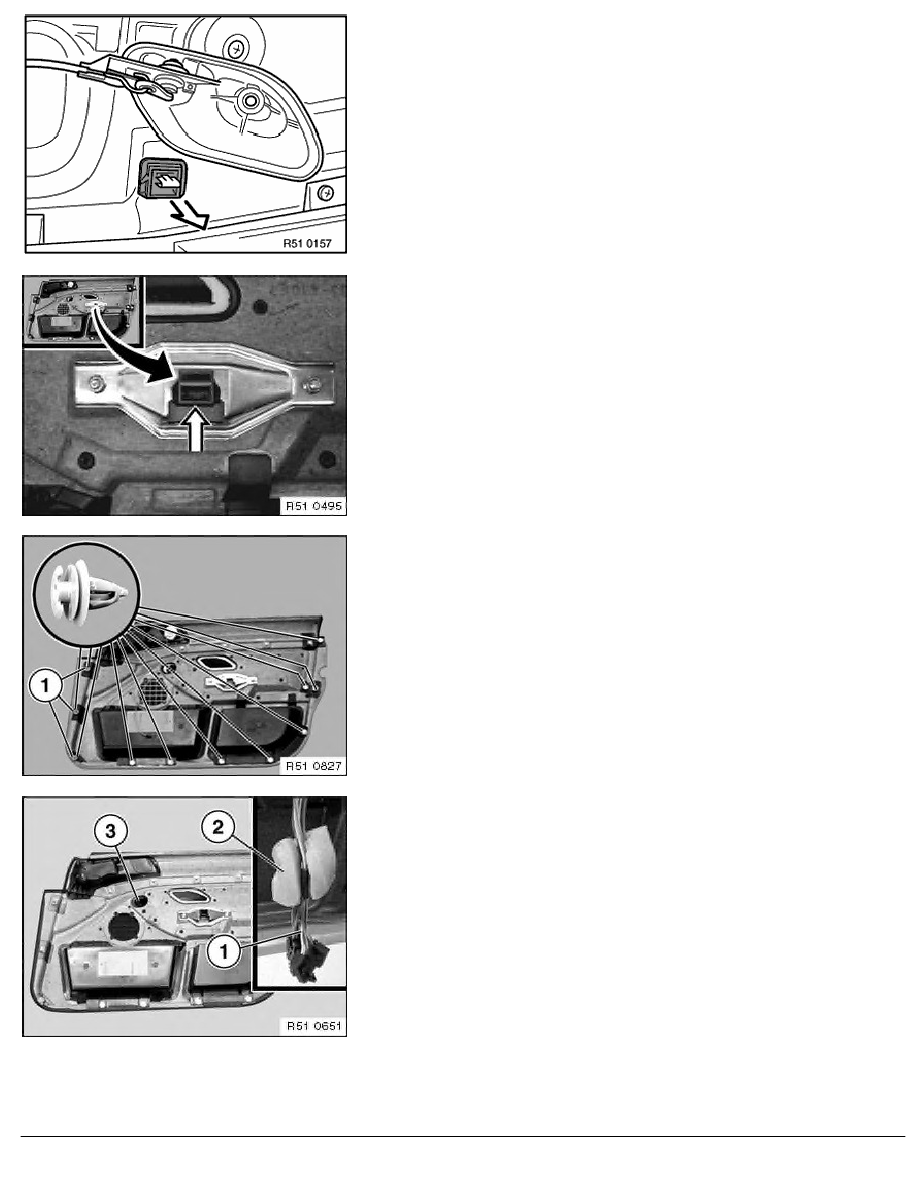 R51 0157

R51 0495

1

R51 0827

3

2

1

R51 0651