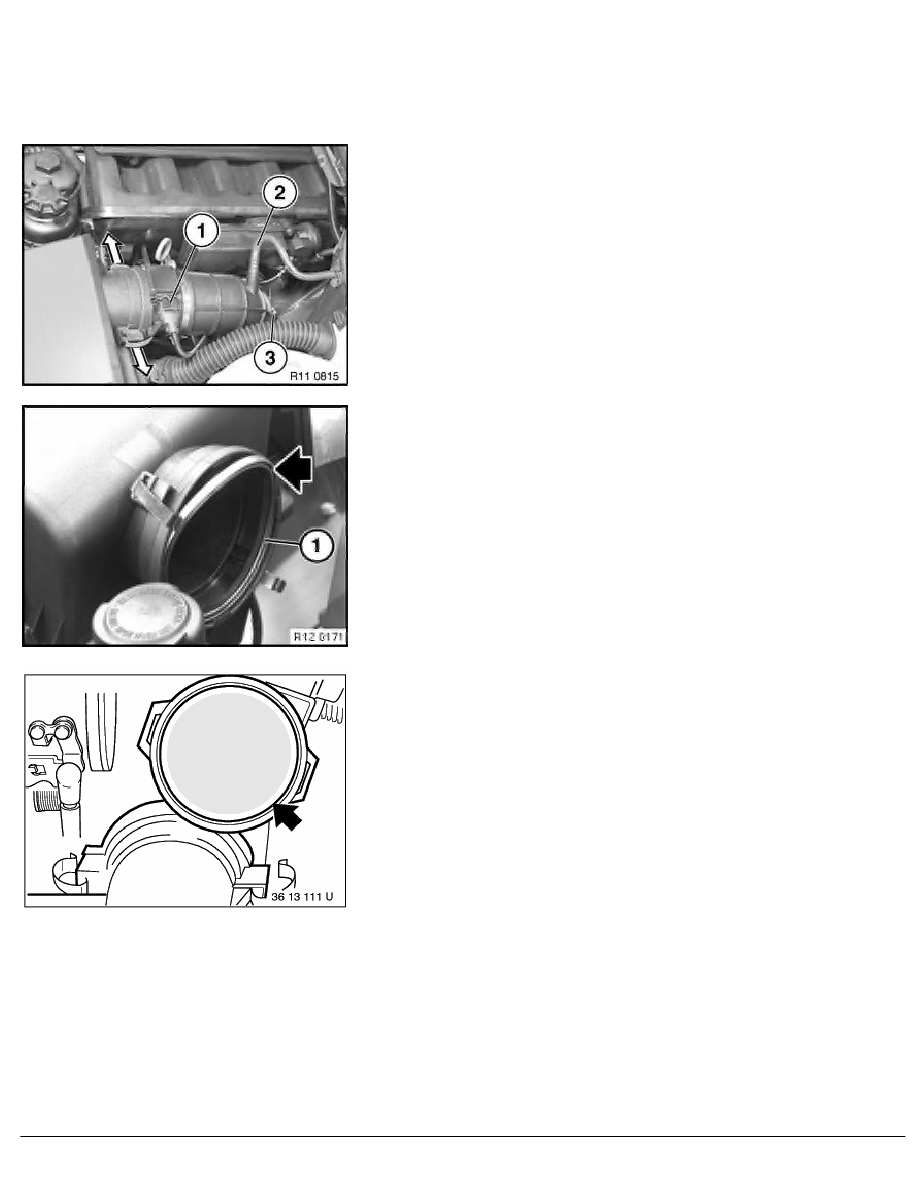 1

2

3

R11 0815

1

R12 0171

36 13 111 U