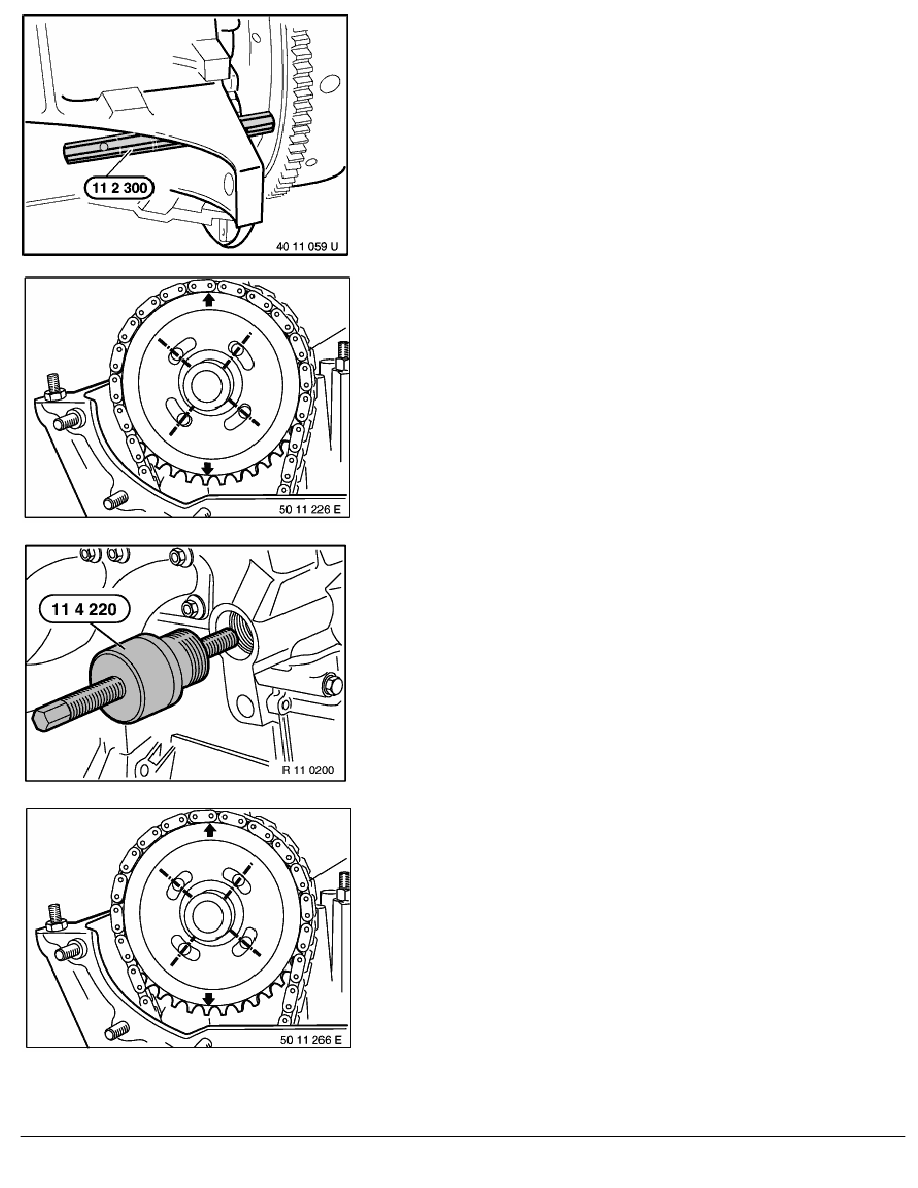 11 2 300

40 11 059 U

50 11 226 E

11 4 220

IR 11 0200

50 11 266 E