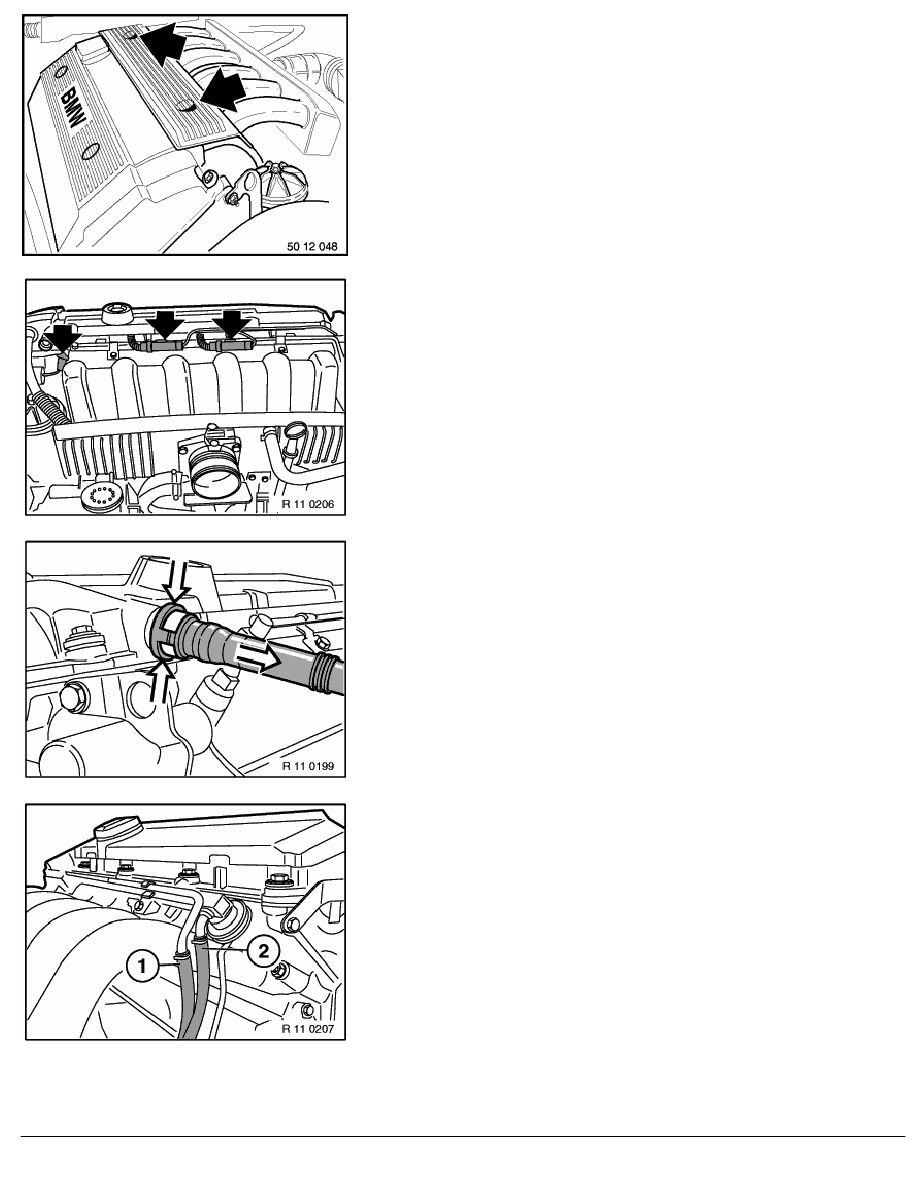 BMW

50 12 048

IR 11 0206

IR 11 0199

1

2

IR 11 0207