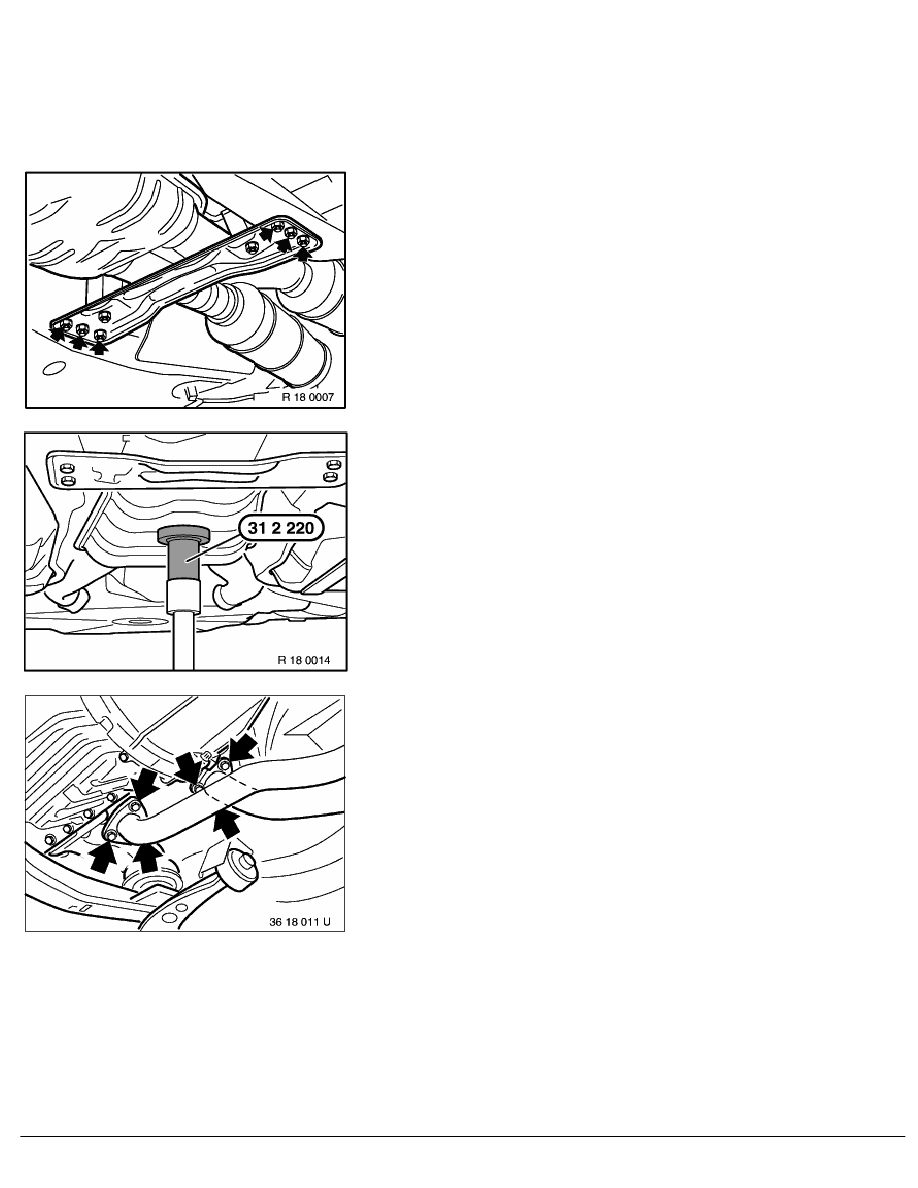 R 18 0007

31 2 220

R 18 0014

36 18 011 U