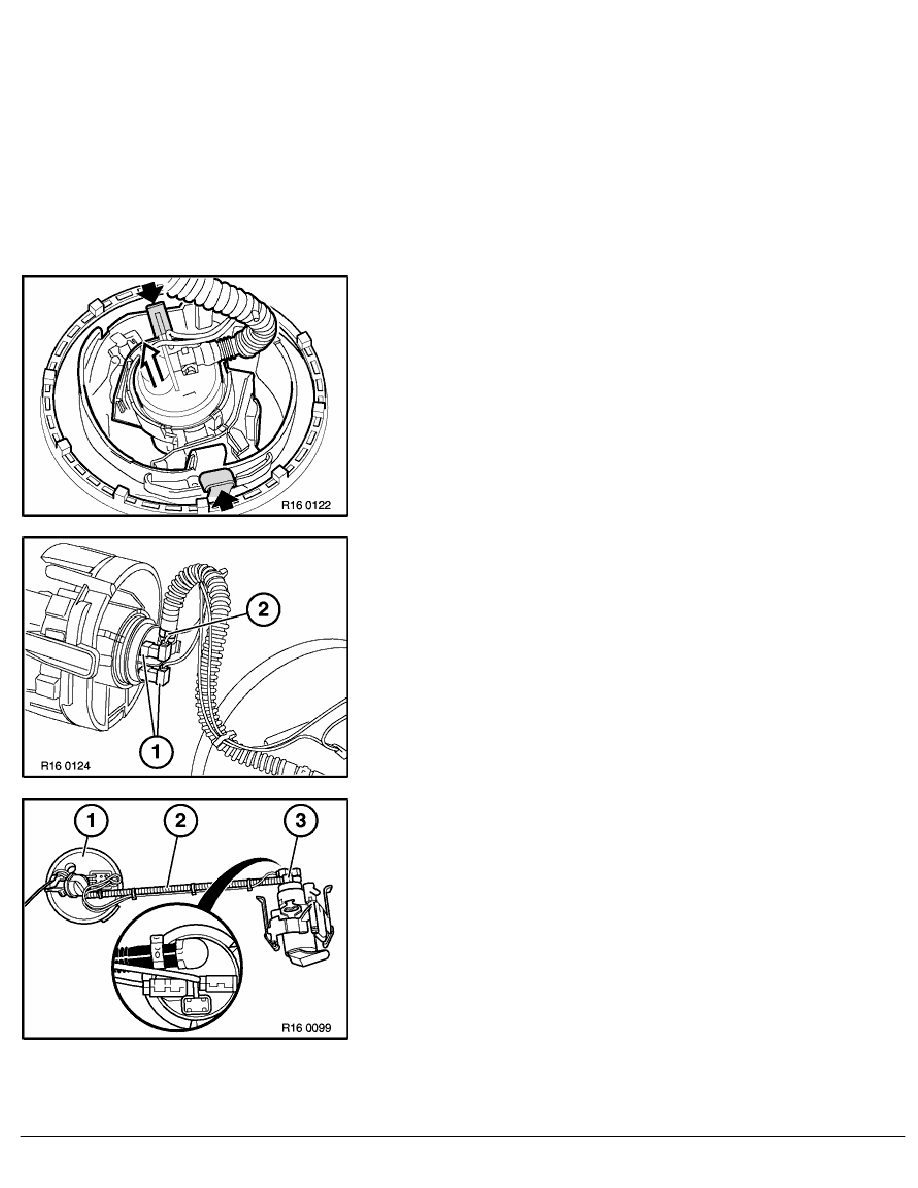 R16 0122

2
1
R16 0124

1
2
3
R16 0099