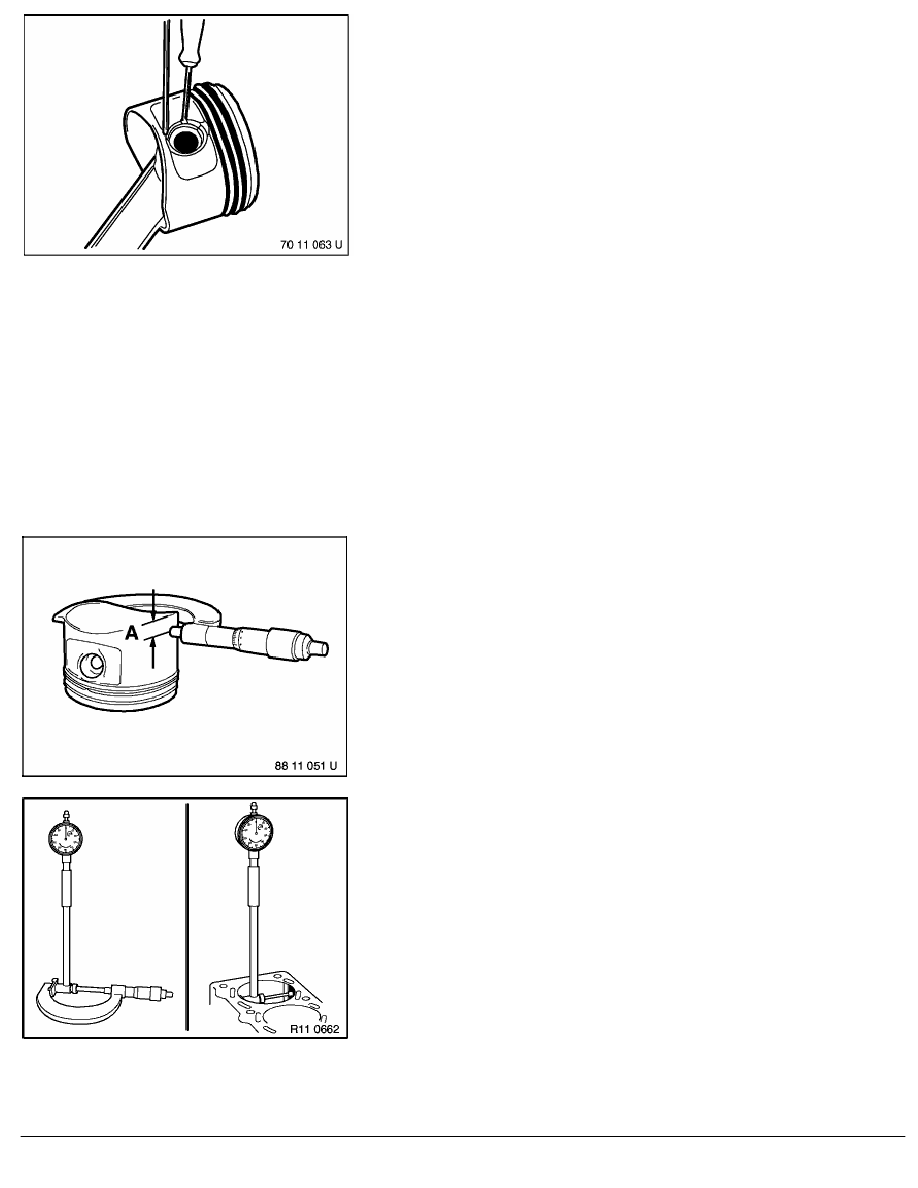 70 11 063 U

A

88 11 051 U

R11 0662