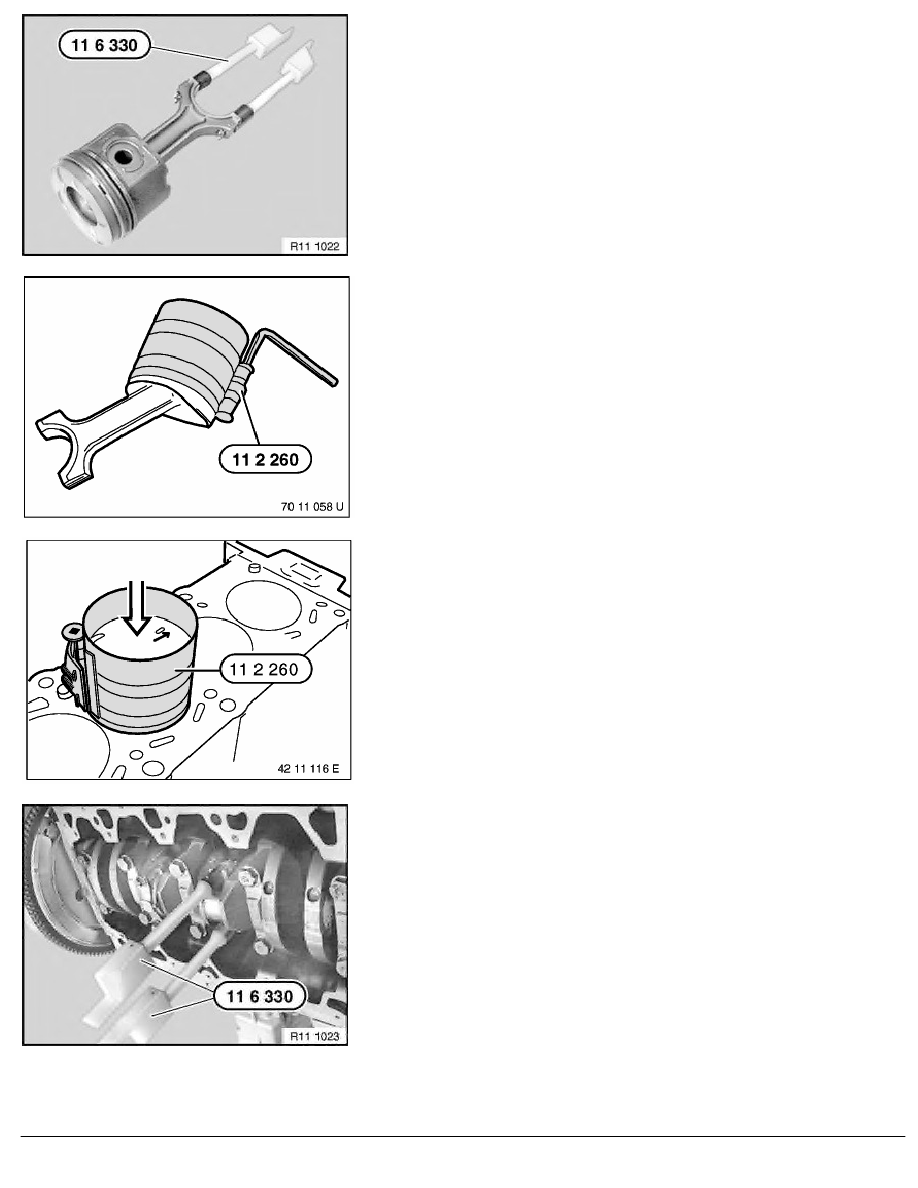 11 6 330

R11 1022

11 2 260

70 11 058 U

11 2 260

42 11 116 E

11 6 330

R11 1023