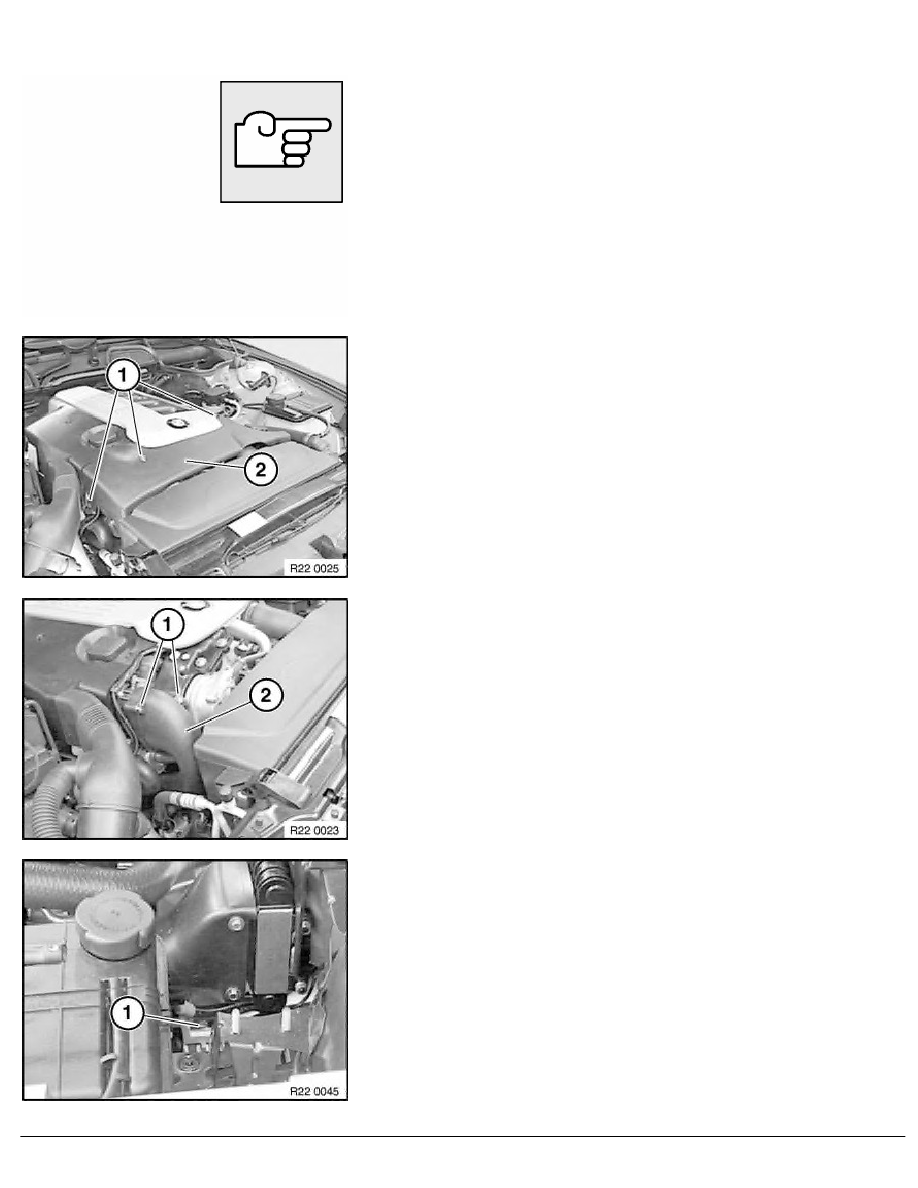 1
2
R22 0025

1
2
R22 0023

1
R22 0045