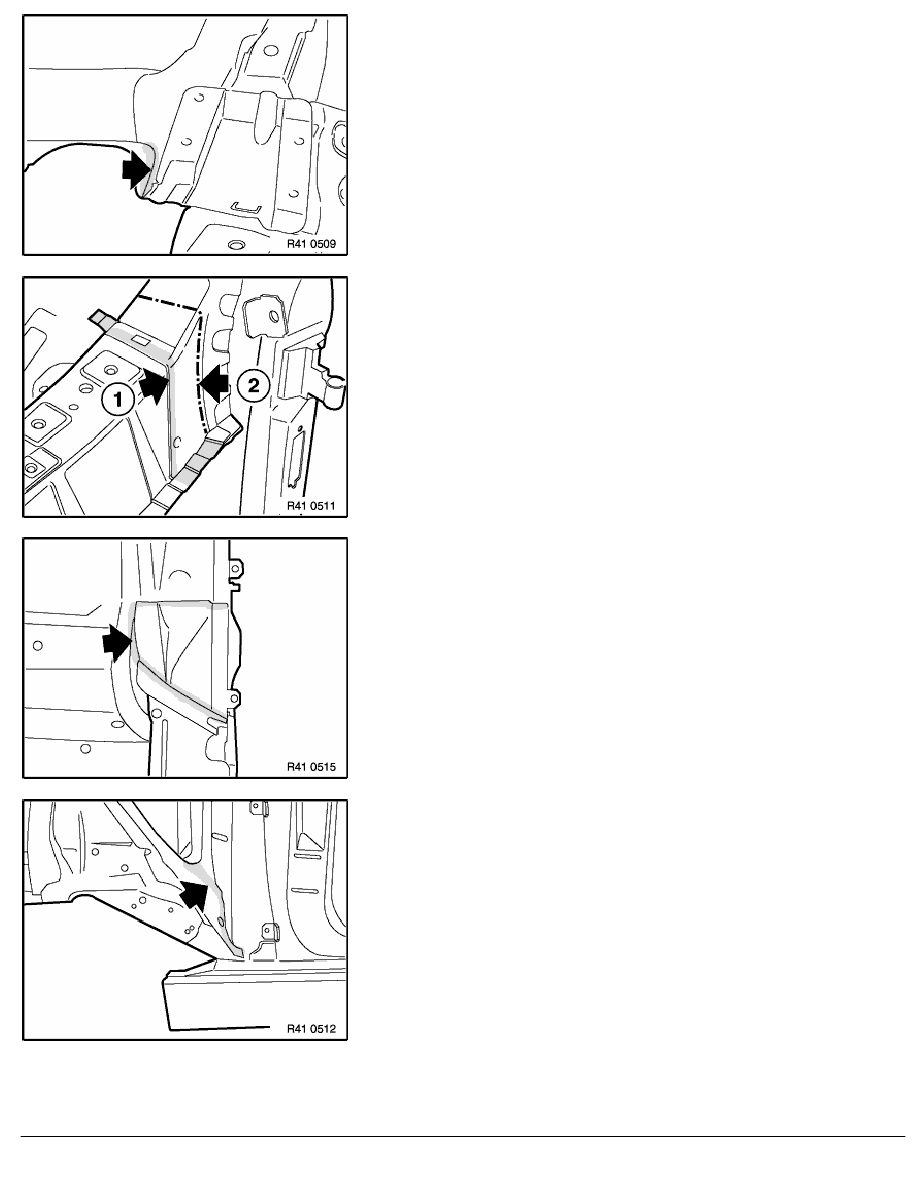 R41 0509

1
2
R41 0511

R41 0515

R41 0512