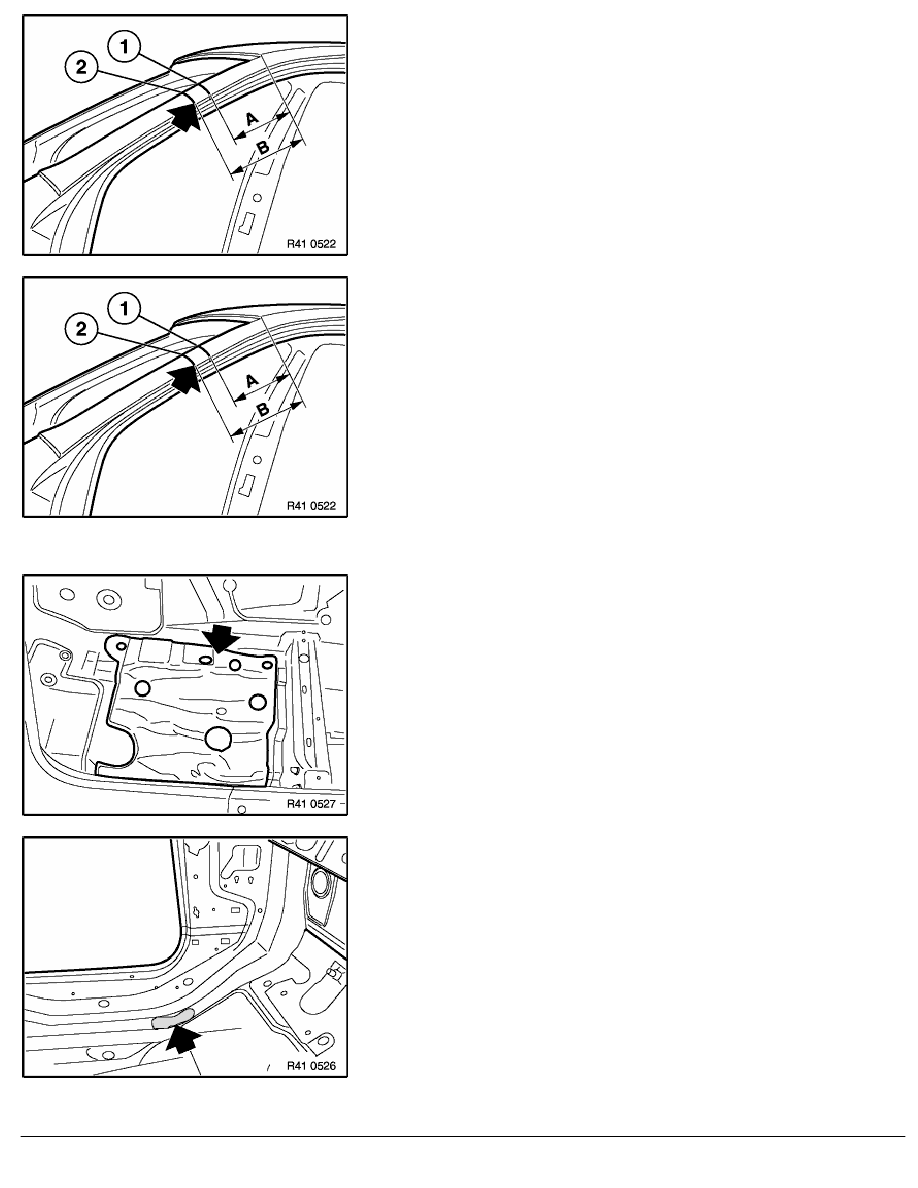 1
2
A
B
R41 0522

1
2
A
B
R41 0522

R41 0527

R41 0526