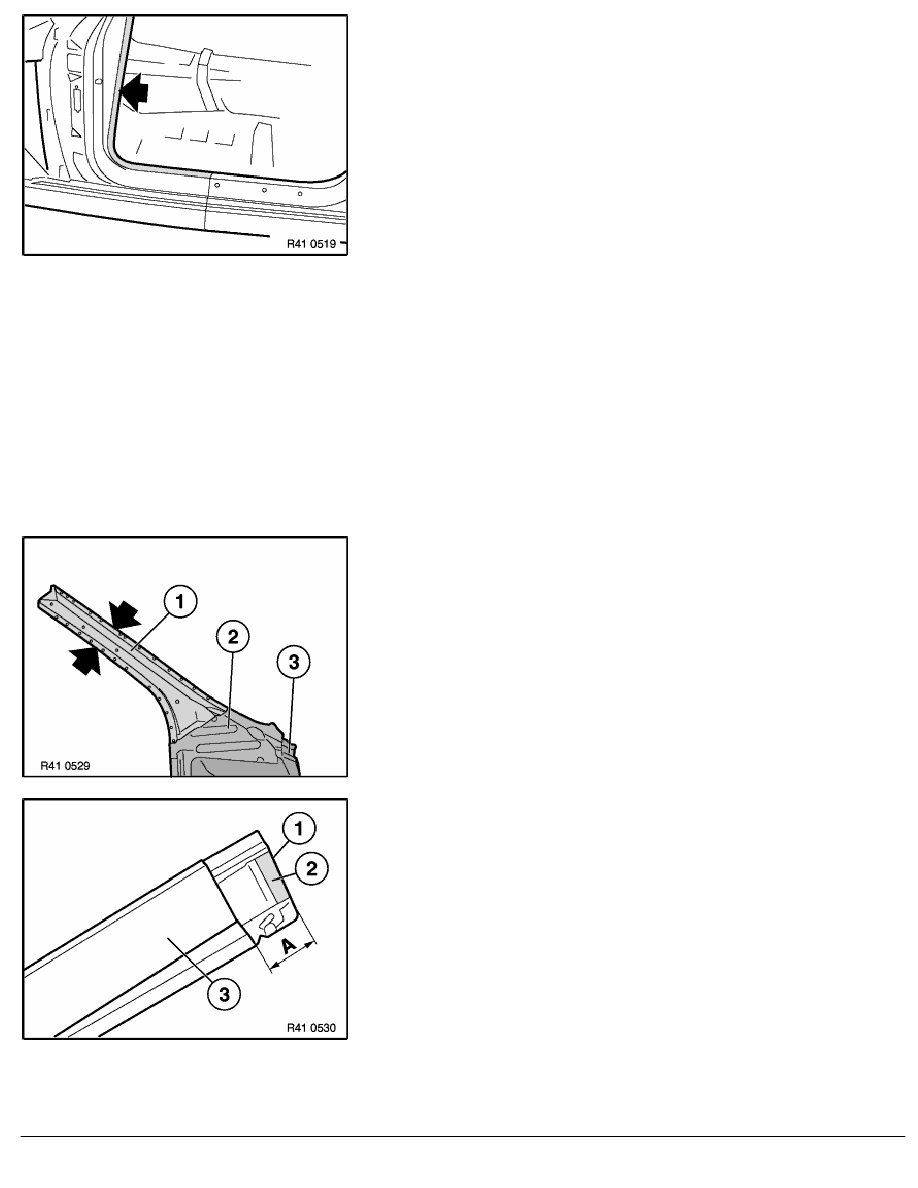 R41 0519

1
2
3
R41 0529

1
2
A
3
R41 0530