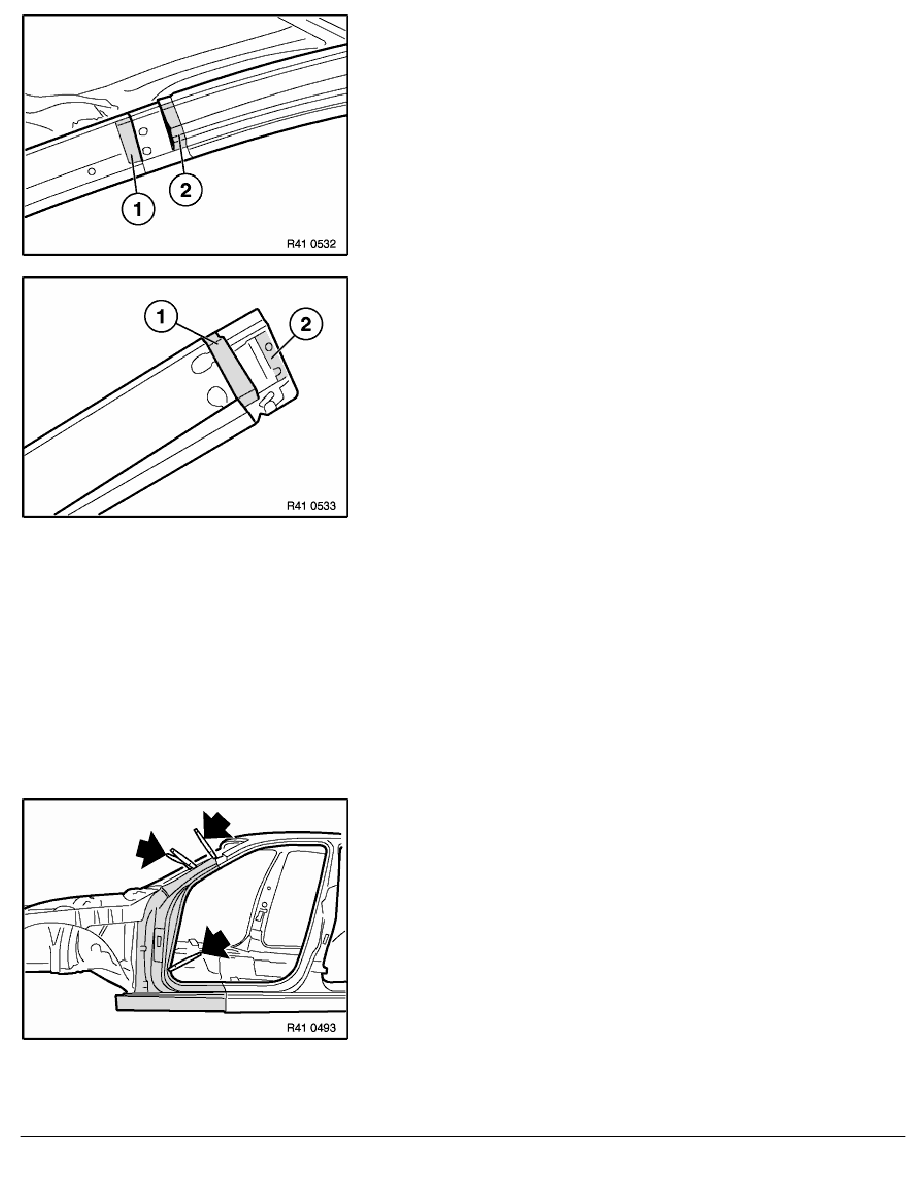 1

2

R41 0532

1

2

R41 0533

R41 0493