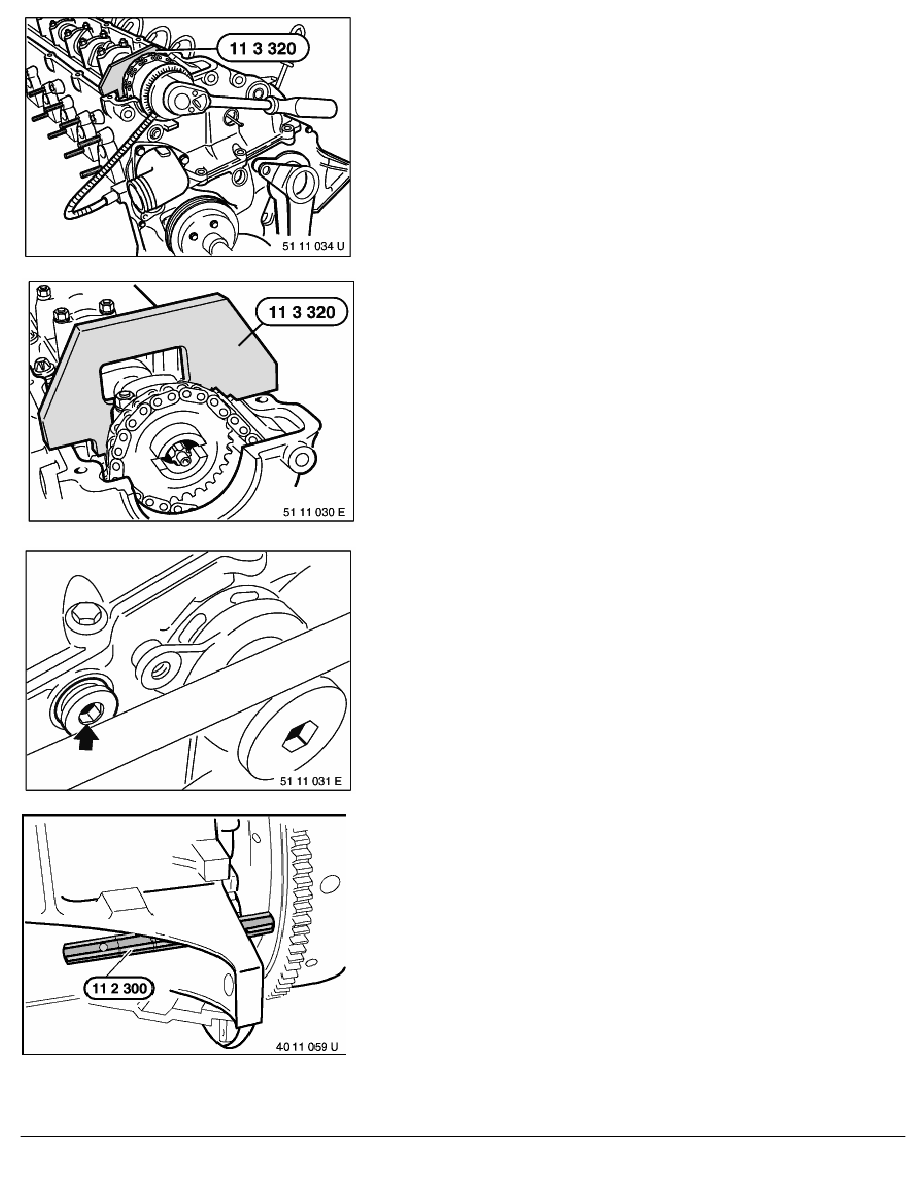 11 3 320

51 11 034 U

11 3 320

51 11 030 E

51 11 031 E

11 2 300

40 11 059 U