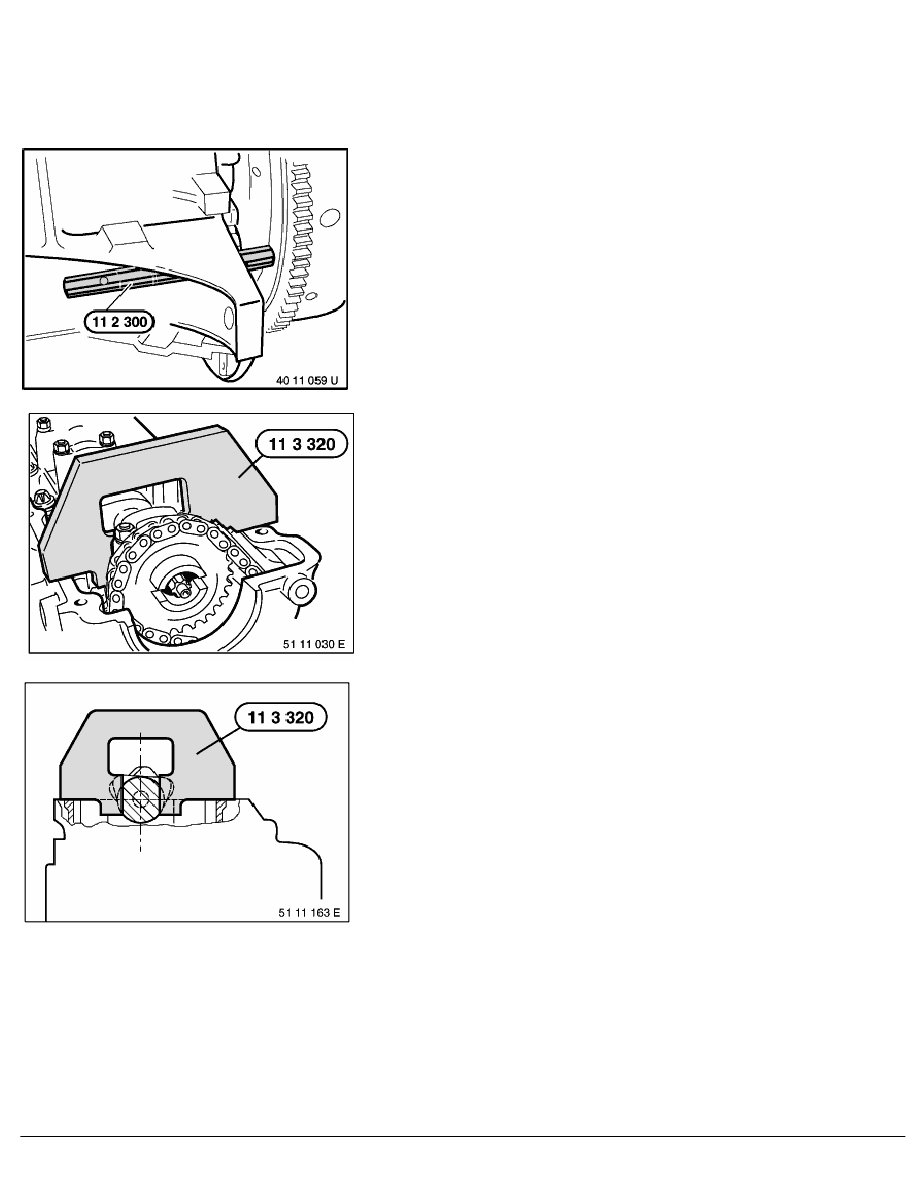 11 2 300

40 11 059 U

11 3 320

51 11 030 E

11 3 320

51 11 163 E