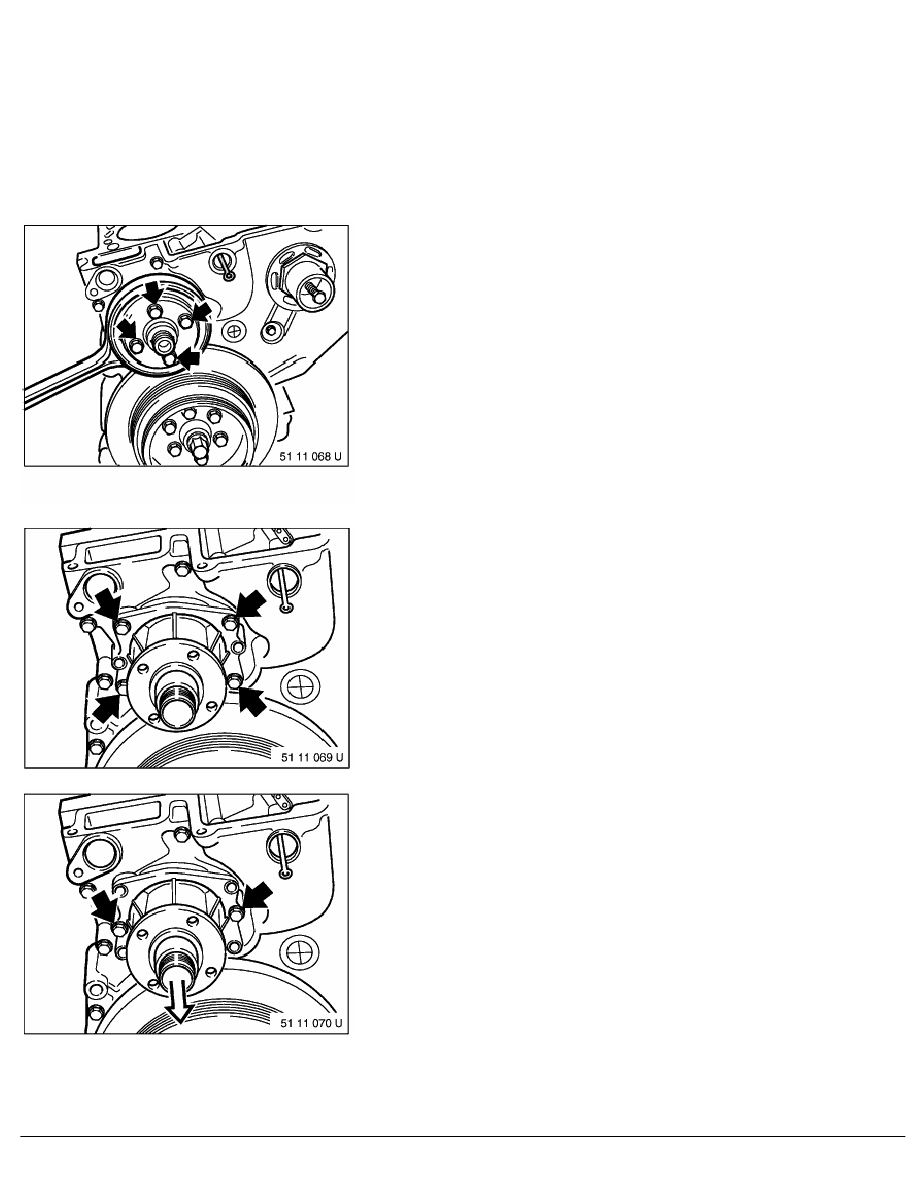 51 11 068 U

51 11 069 U

51 11 070 U