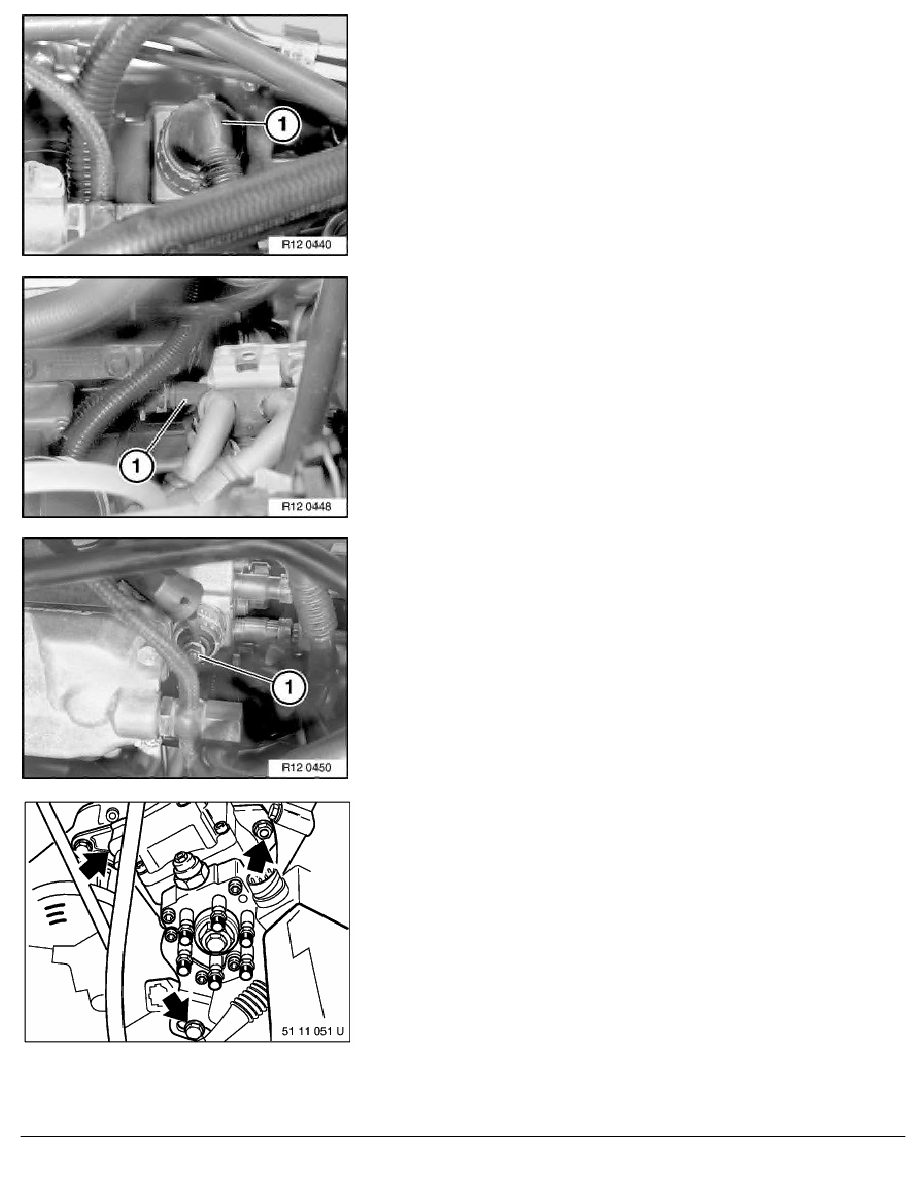 1

R12 0440

1

R12 0448

1

R12 0450

51 11 051 U