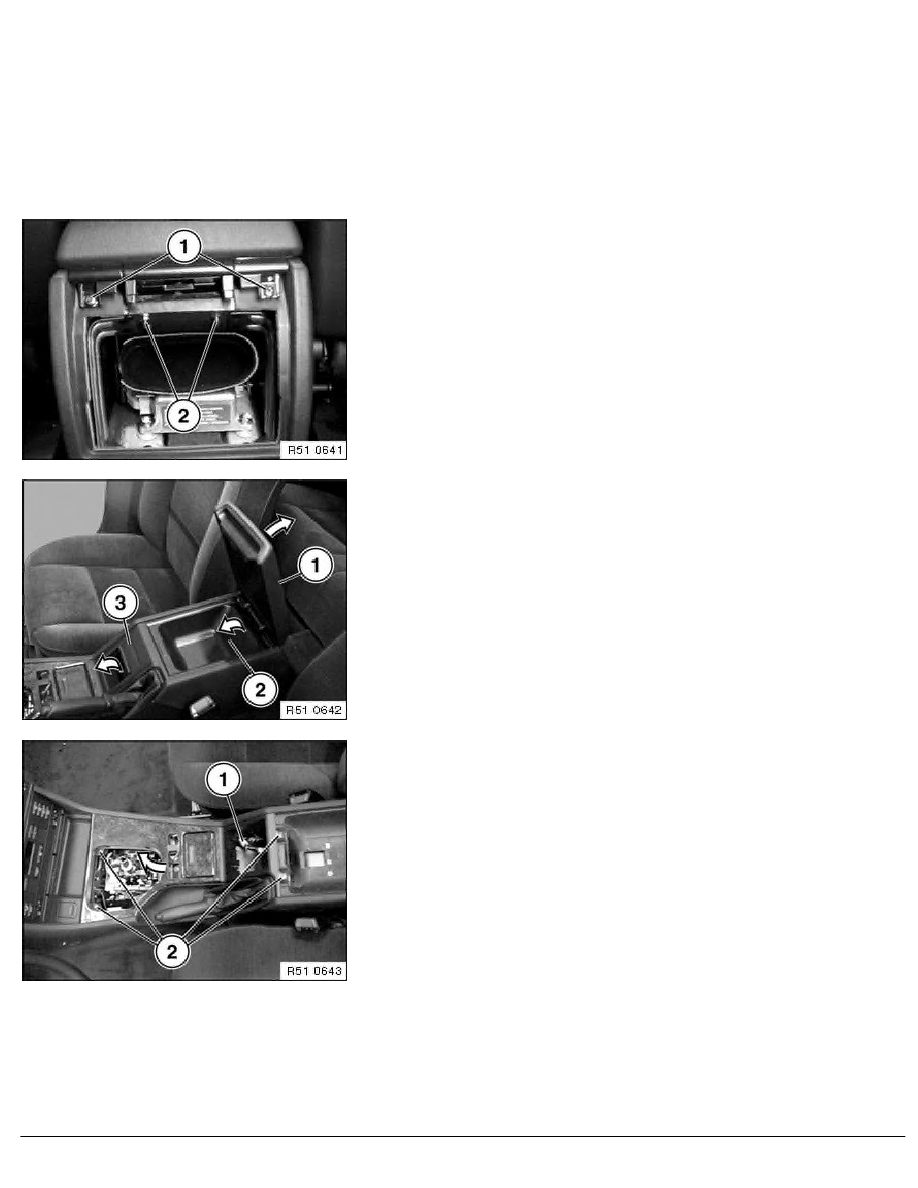 1
2
R51 0641

1
3
2
R51 0642

1
2
R51 0643